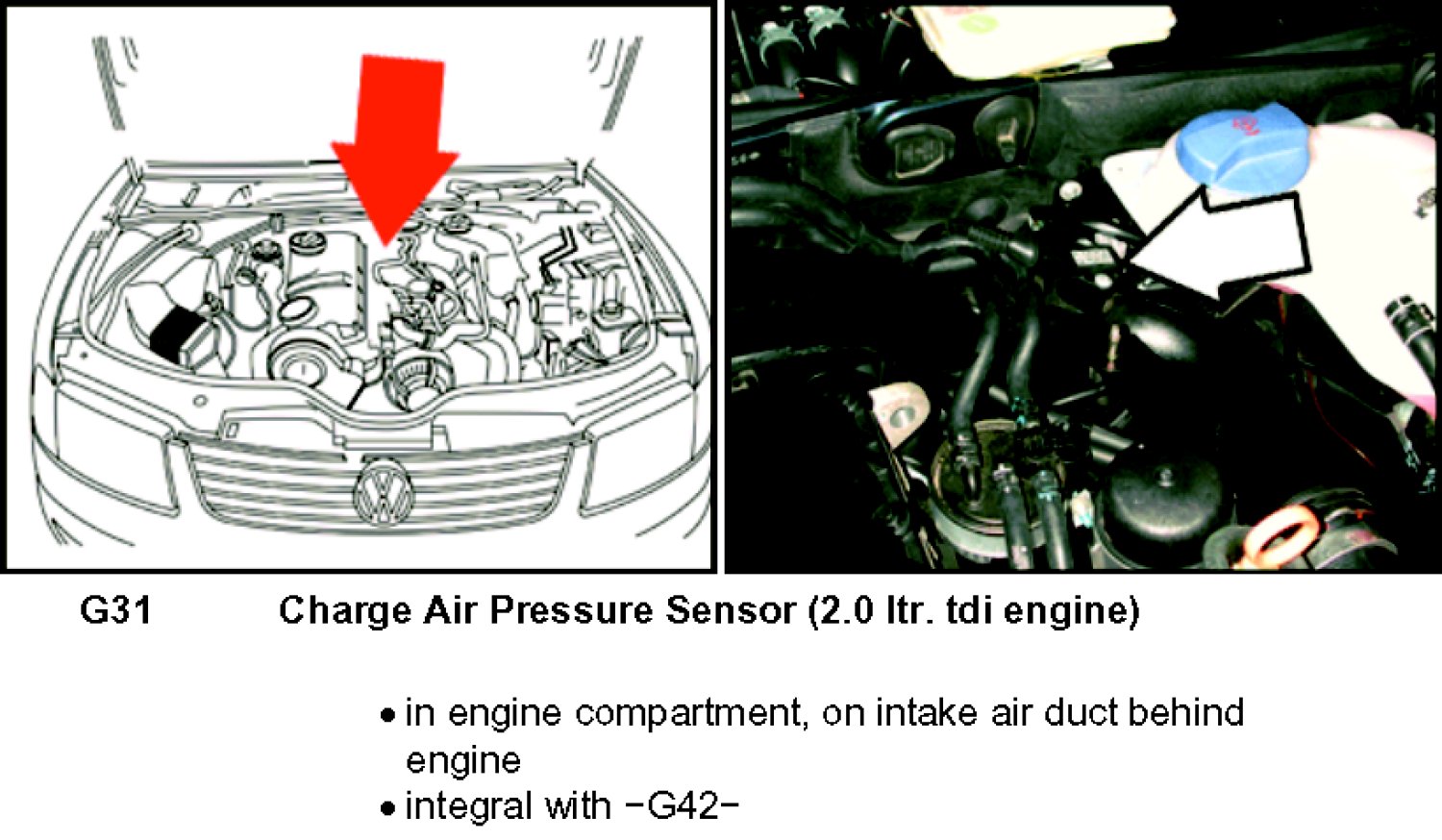 G31 Charge Air Pressure Sensor (2.0 ltr. tdi engine)

• in engine compartment, on intake air duct behind engine
• integral with -G42-