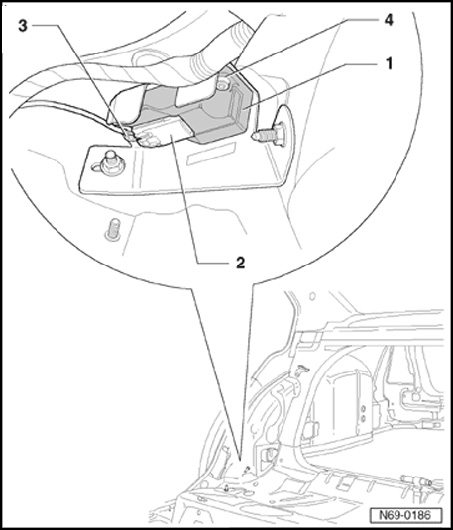 3
4
1
2
N69-0186