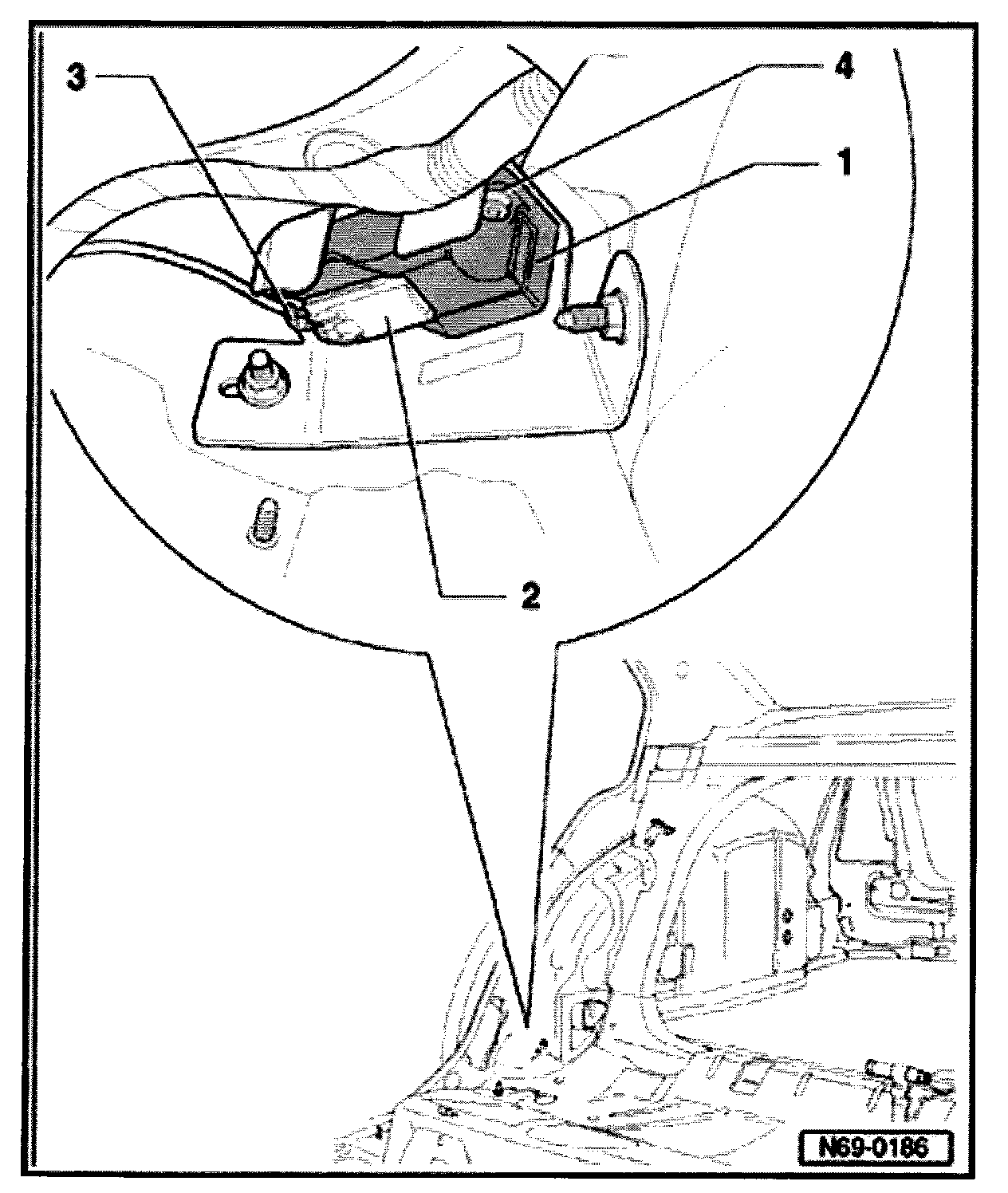 3
4
1
2
N69-0186