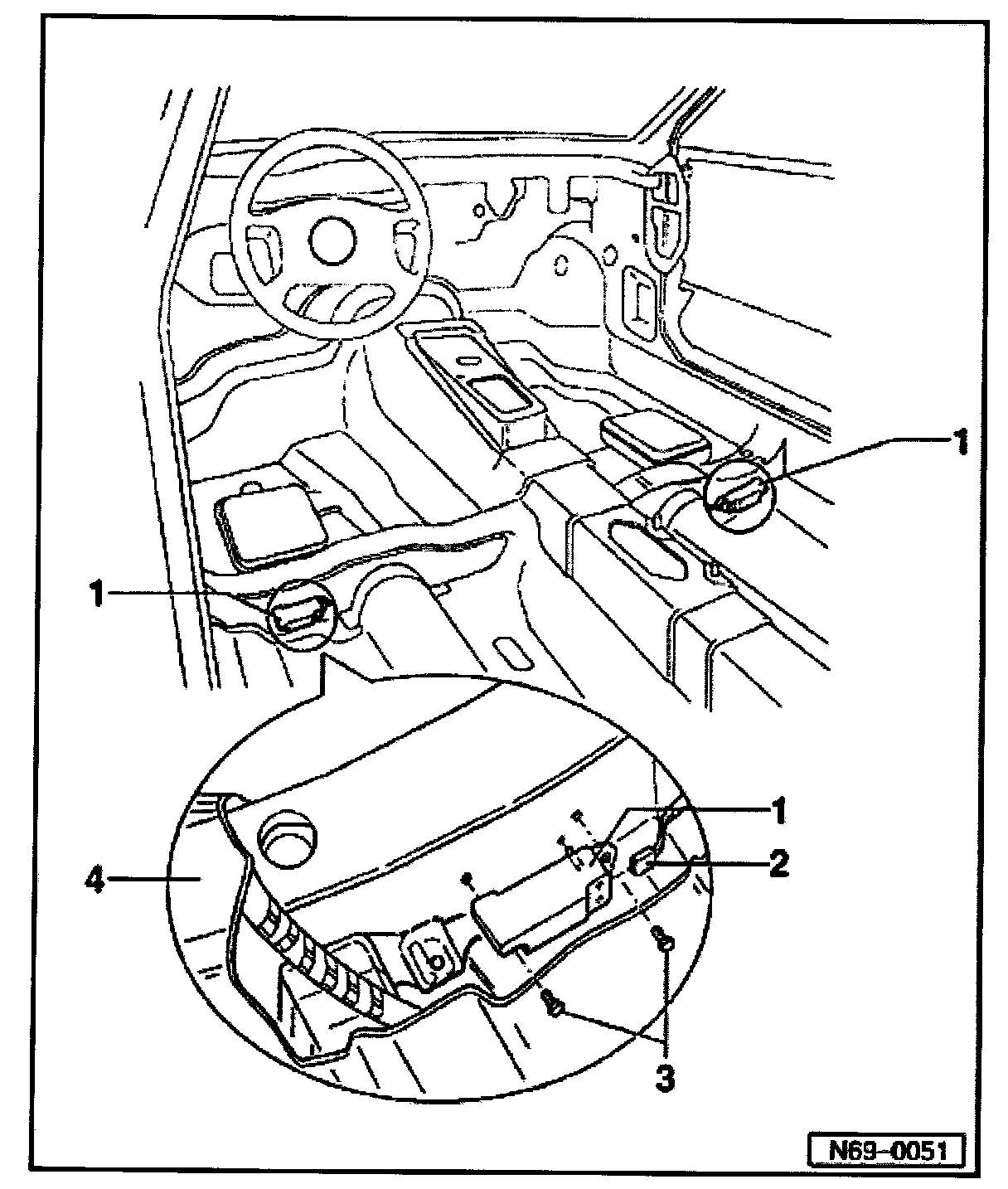 1
1
1
2
4
3
N69–0051