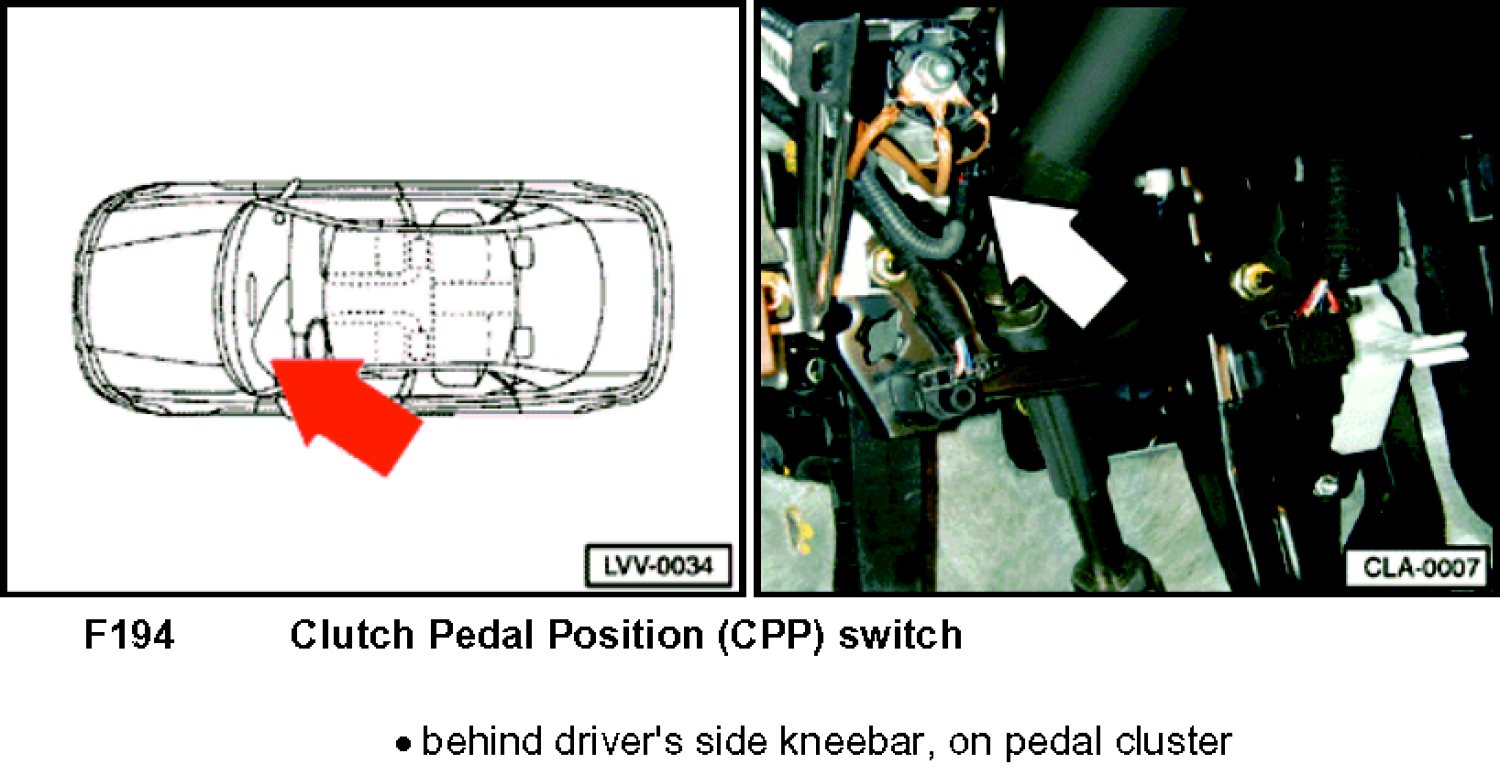 LVV-0034

CLA-0007

F194 Clutch Pedal Position (CPP) switch

• behind driver's side kneebar, on pedal cluster