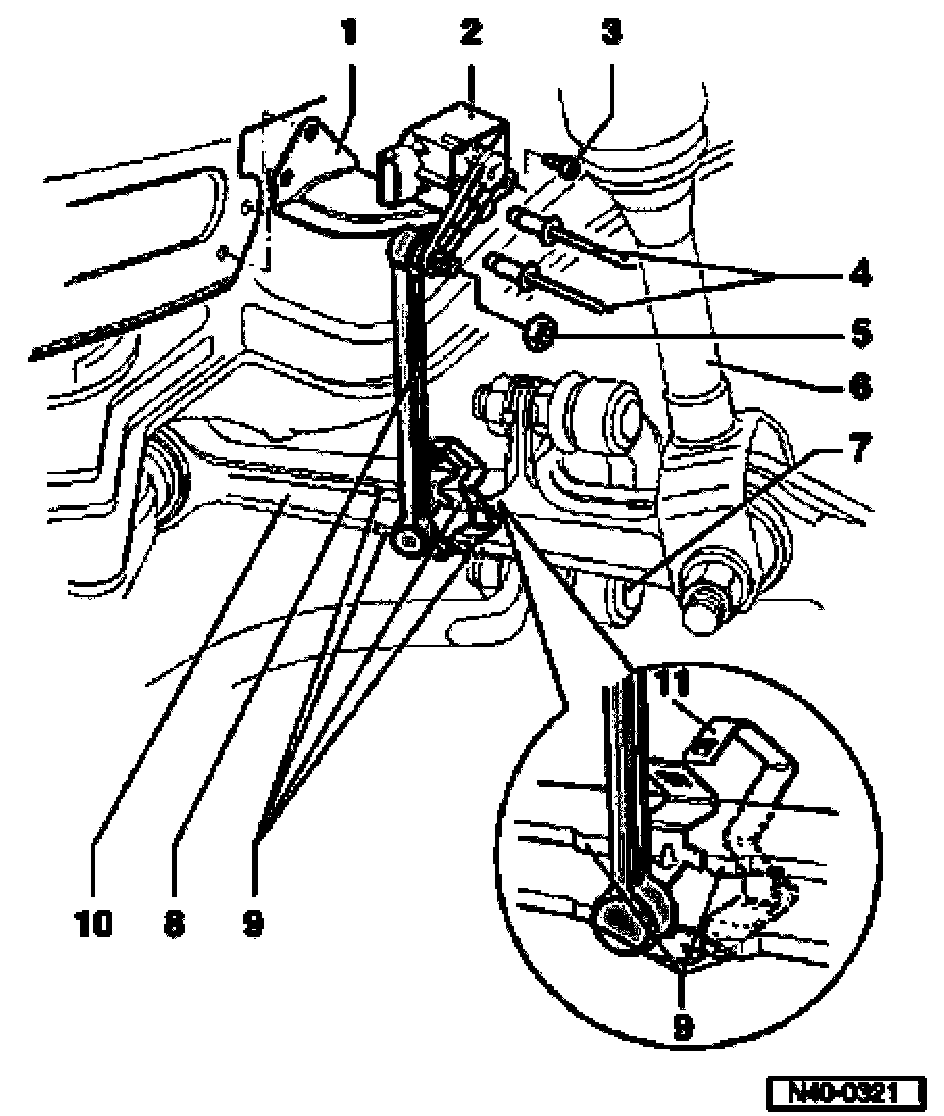 1
2
3
4
5
6
7
11
10
8
9
9
N40-0321