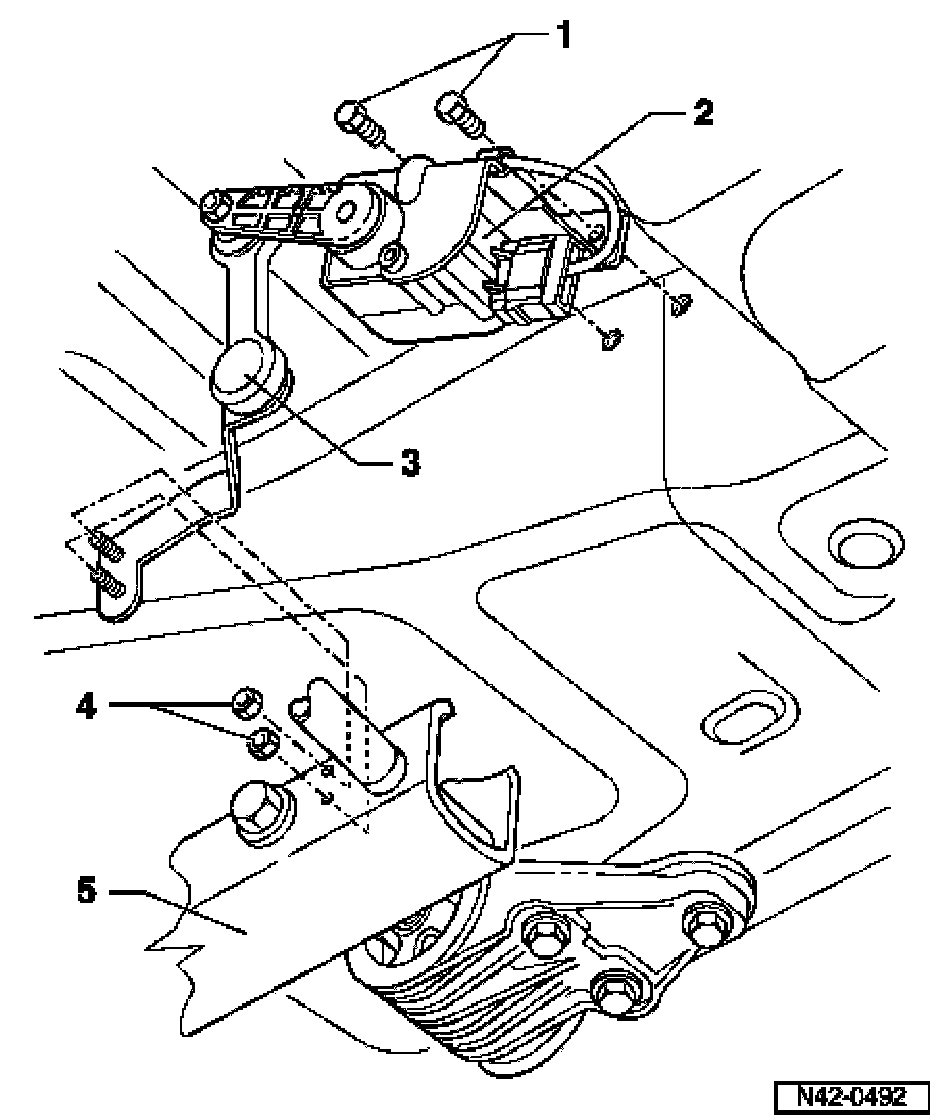 1
2
3
4
5
N42-0492