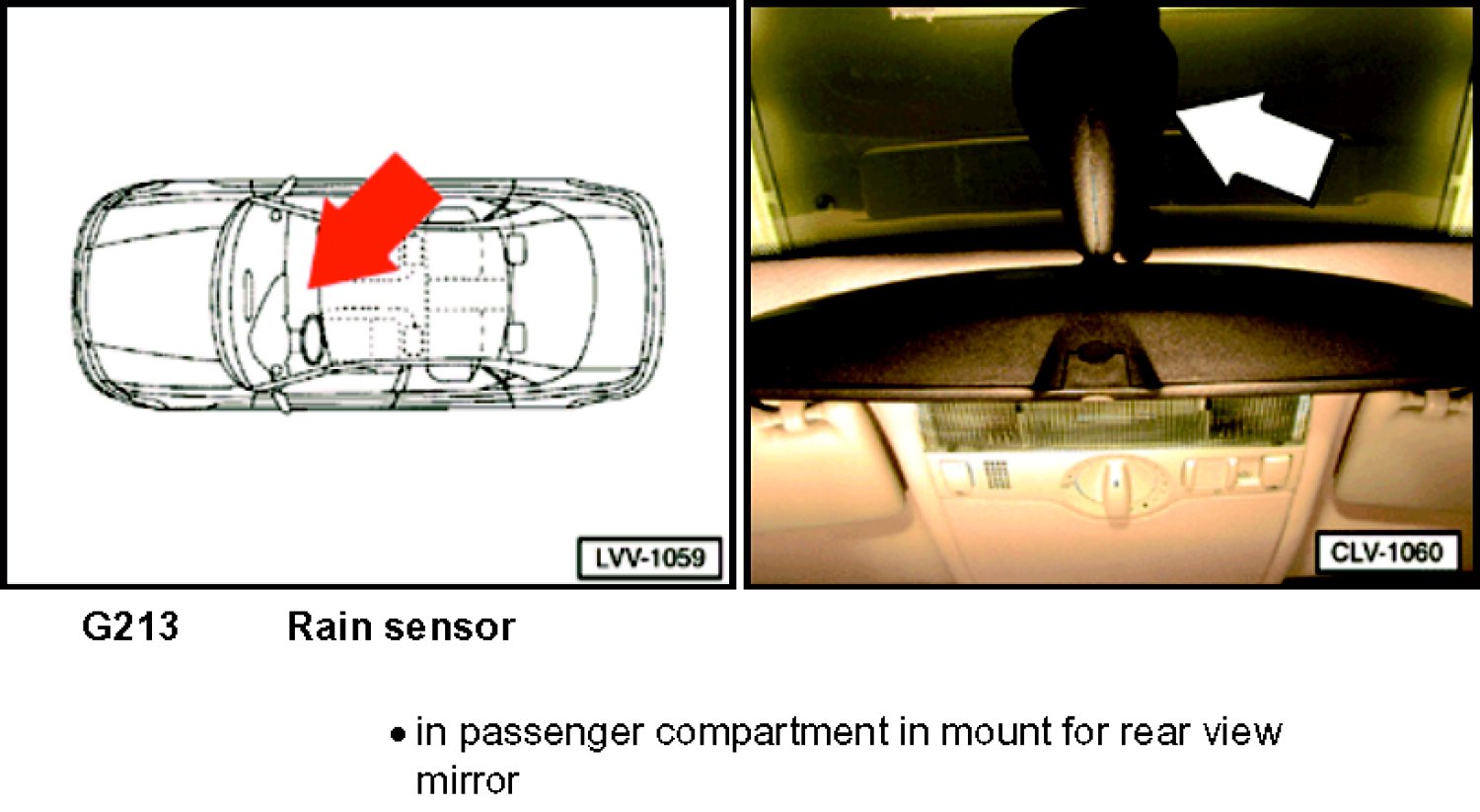 LVV-1059

CLV-1060

G213 Rain sensor

• in passenger compartment in mount for rear view mirror