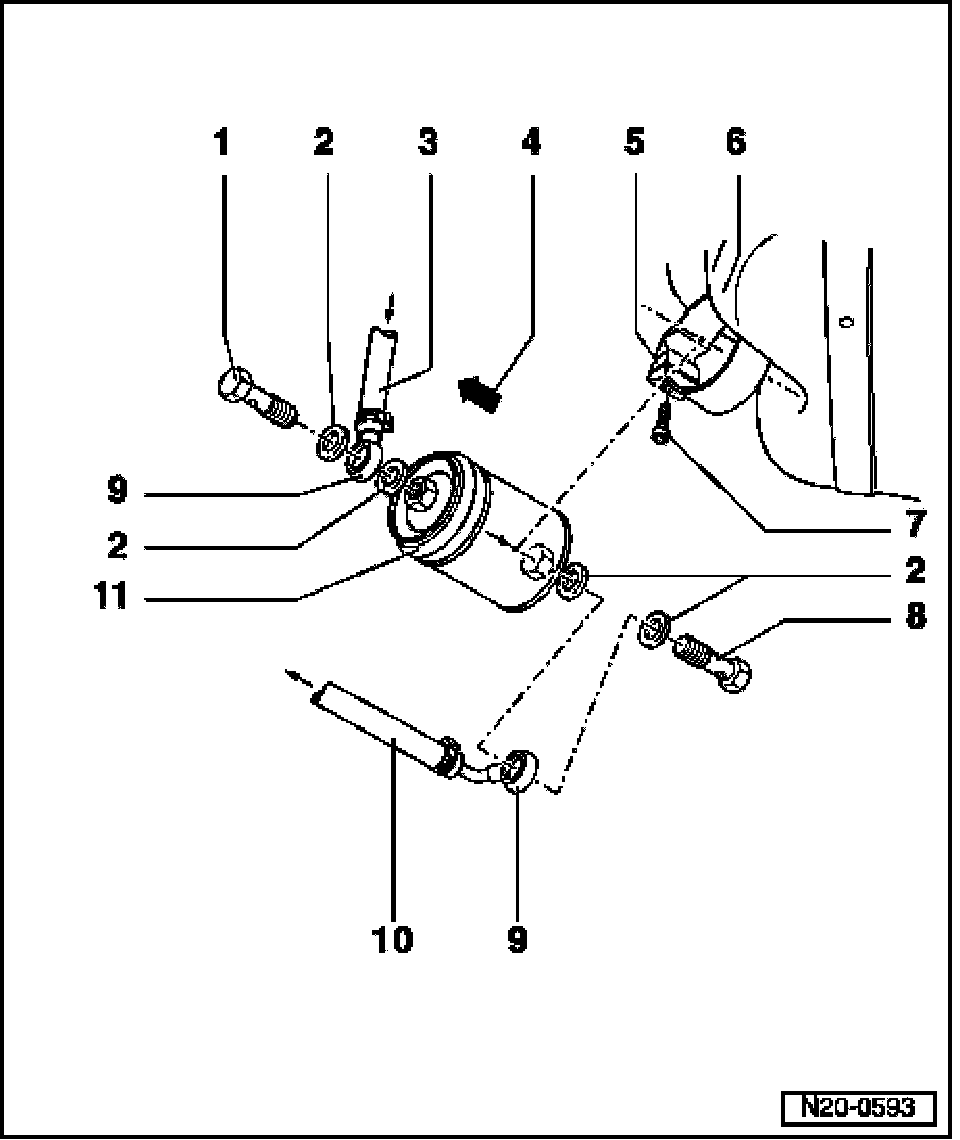 1
2
3
4
5
6
9
2
11
7
2
8
10
9
N20-0593