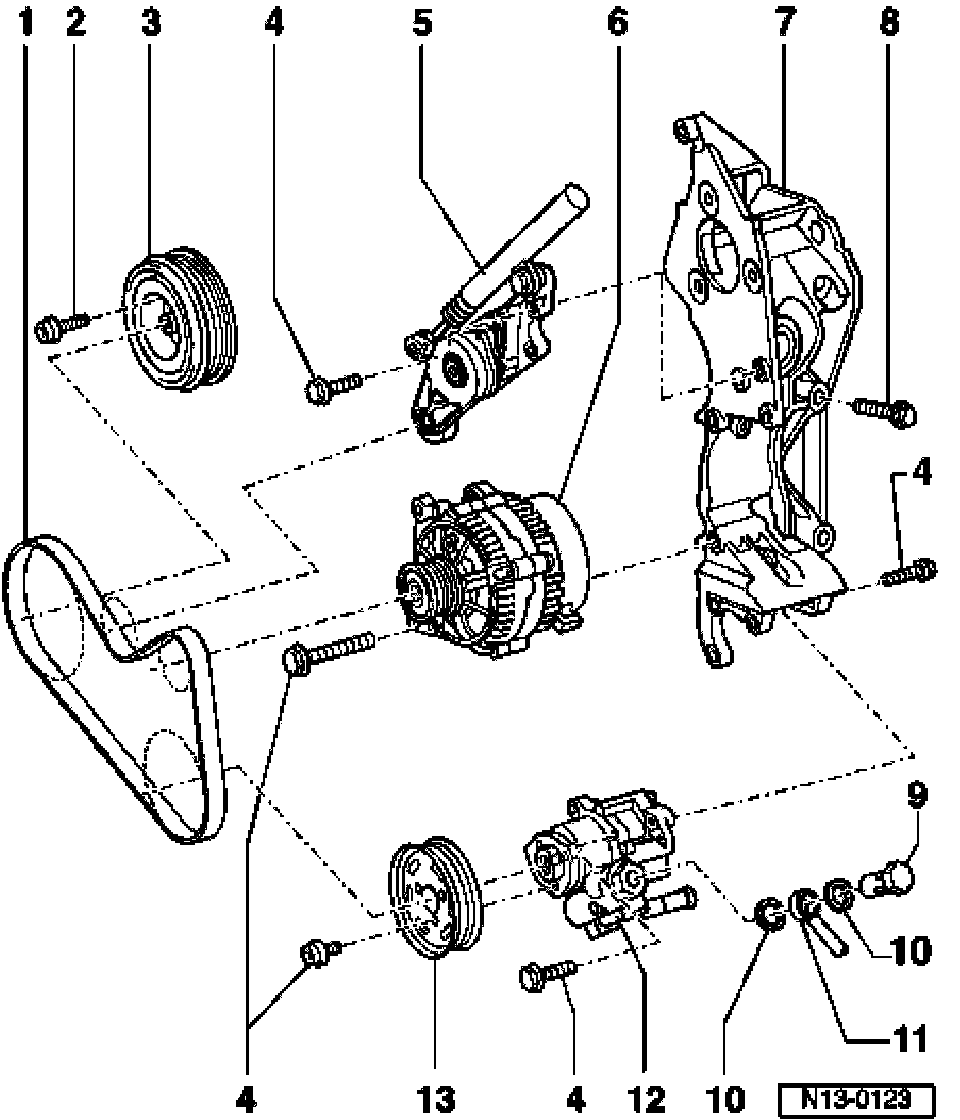 1 2 3 4 5 6 7 8

4

9

10

11

4 13 4 12 10

N13-0123