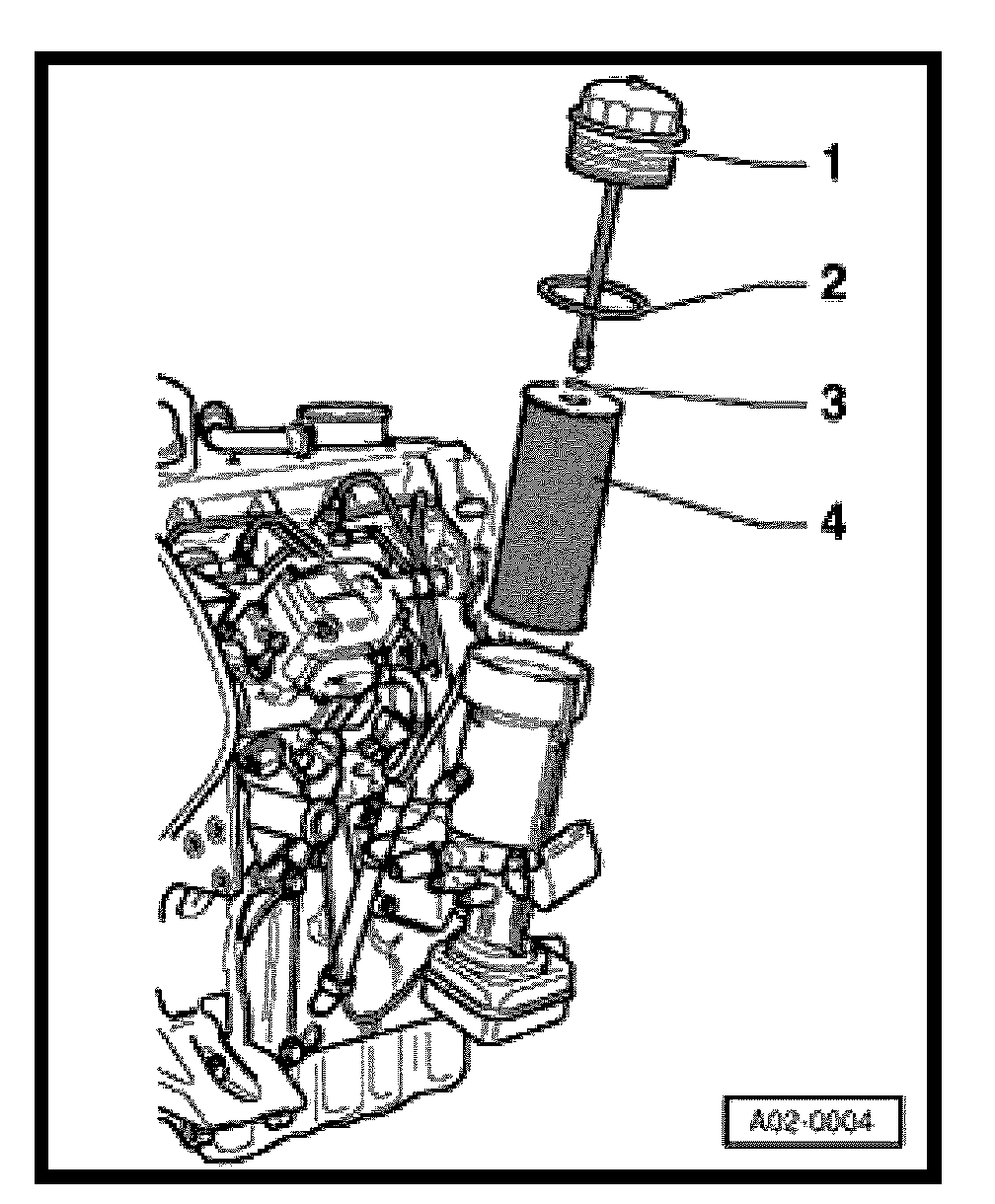 1
2
3
4
A02-0004