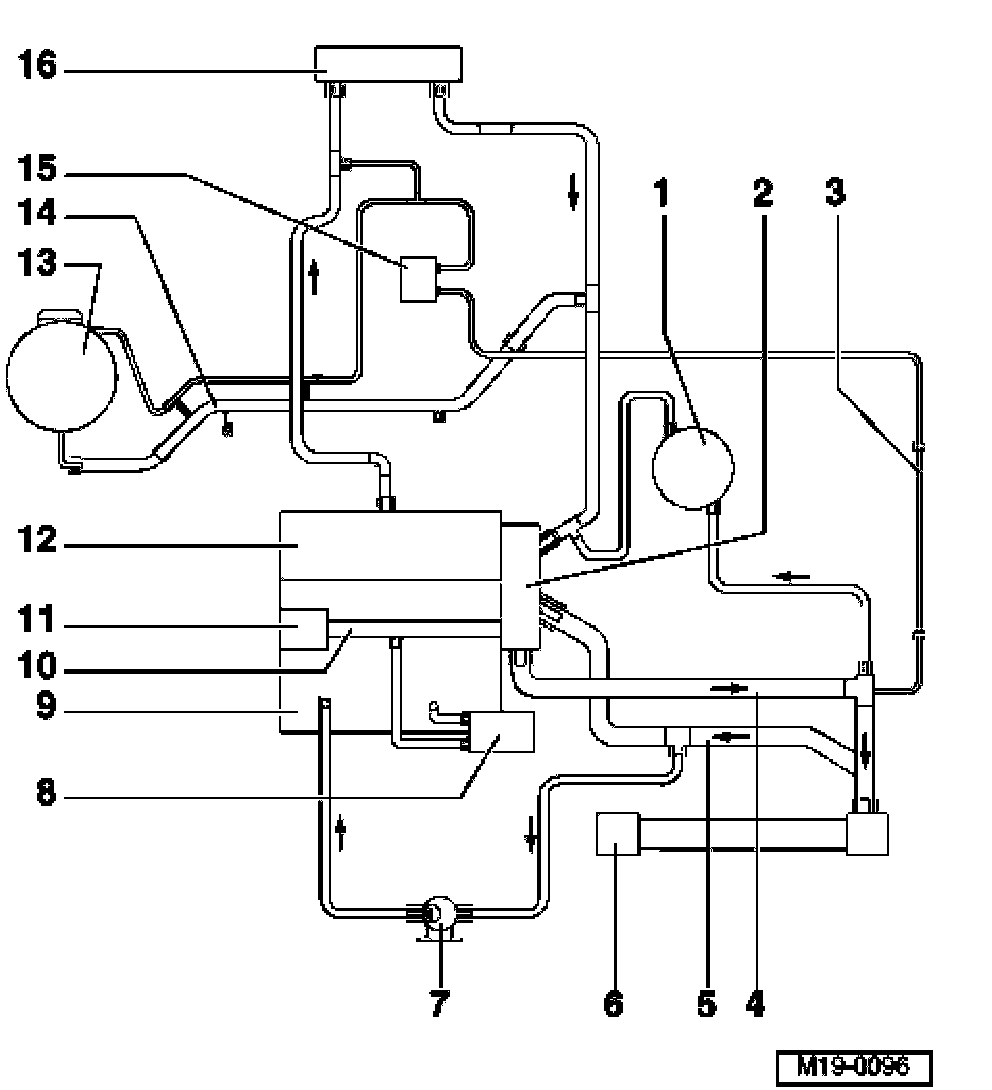 16
15
14
13
1
2
3
12
11
10
9
8
7
6
5
4
M19-0096