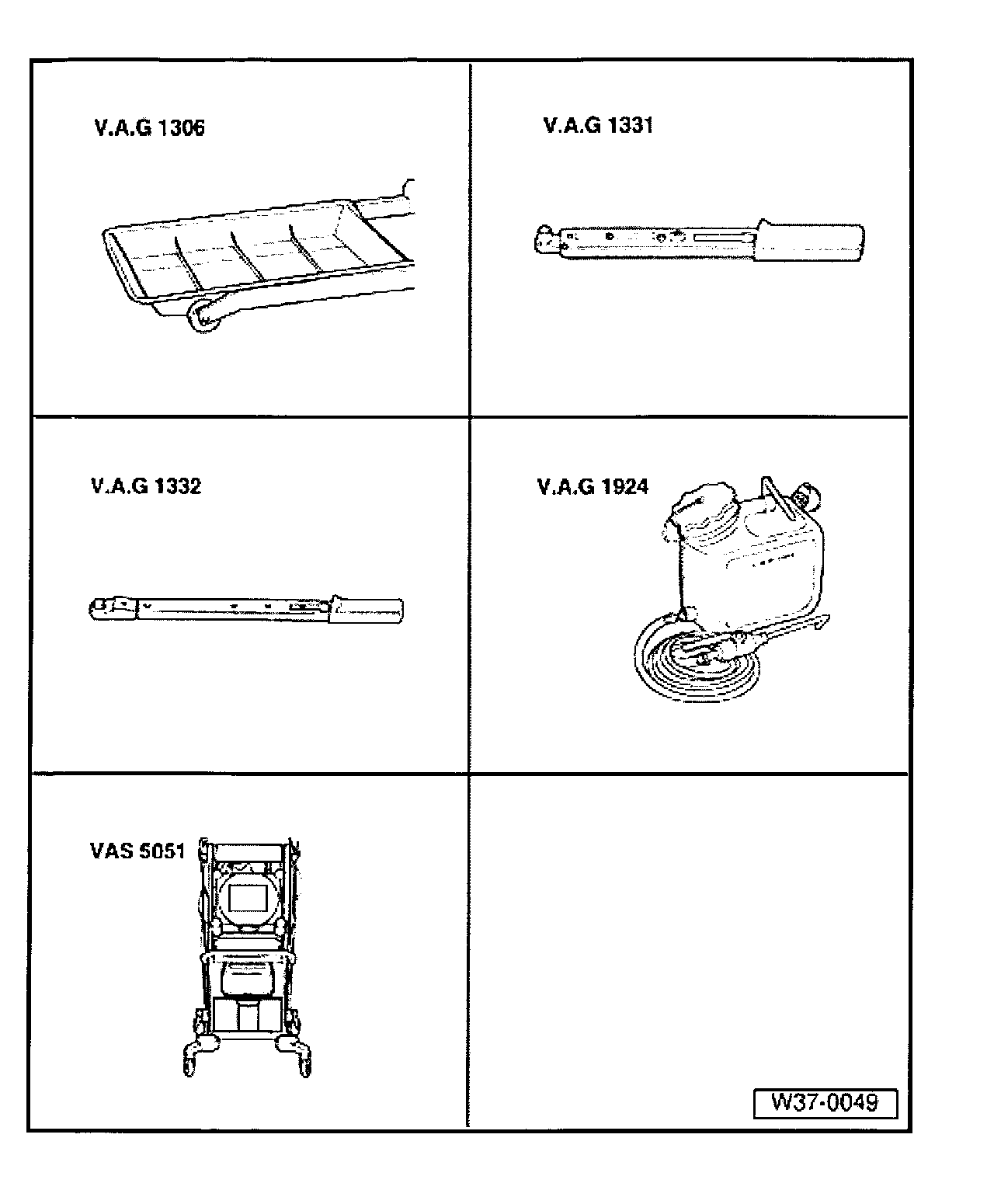 V.A.G 1306

V.A.G 1331

V.A.G 1332

V.A.G 1924

VAS 5051

W37-0049