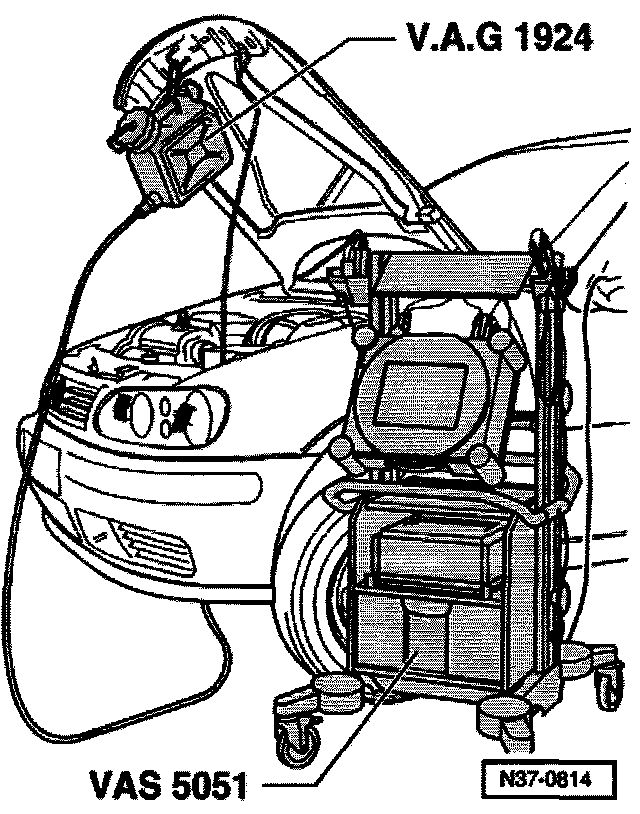 V.A.G 1924

VAS 5051

N37-0814