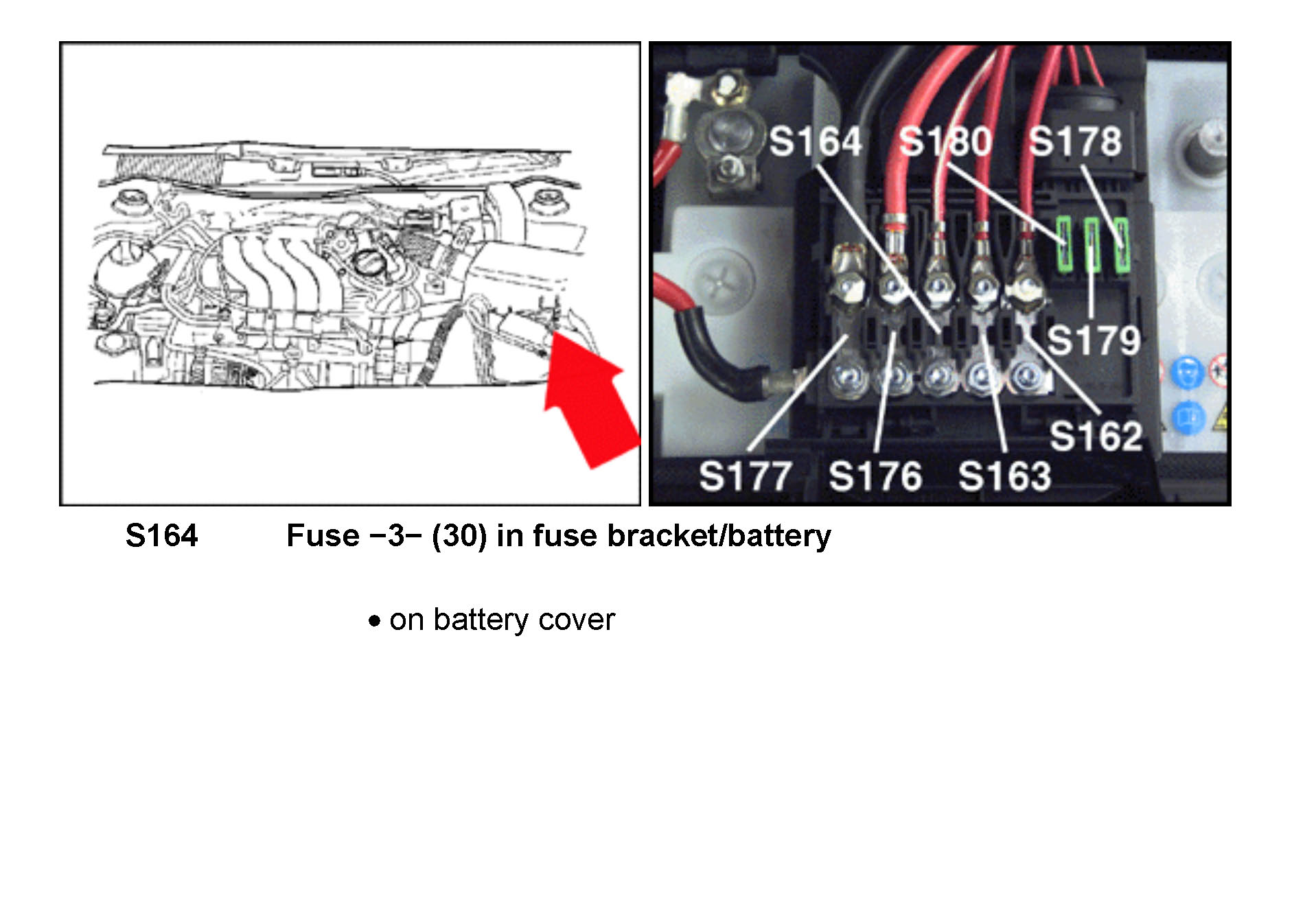 S164 S180 S178
S179
S162
S177 S176 S163

S164 Fuse −3− (30) in fuse bracket/battery

• on battery cover