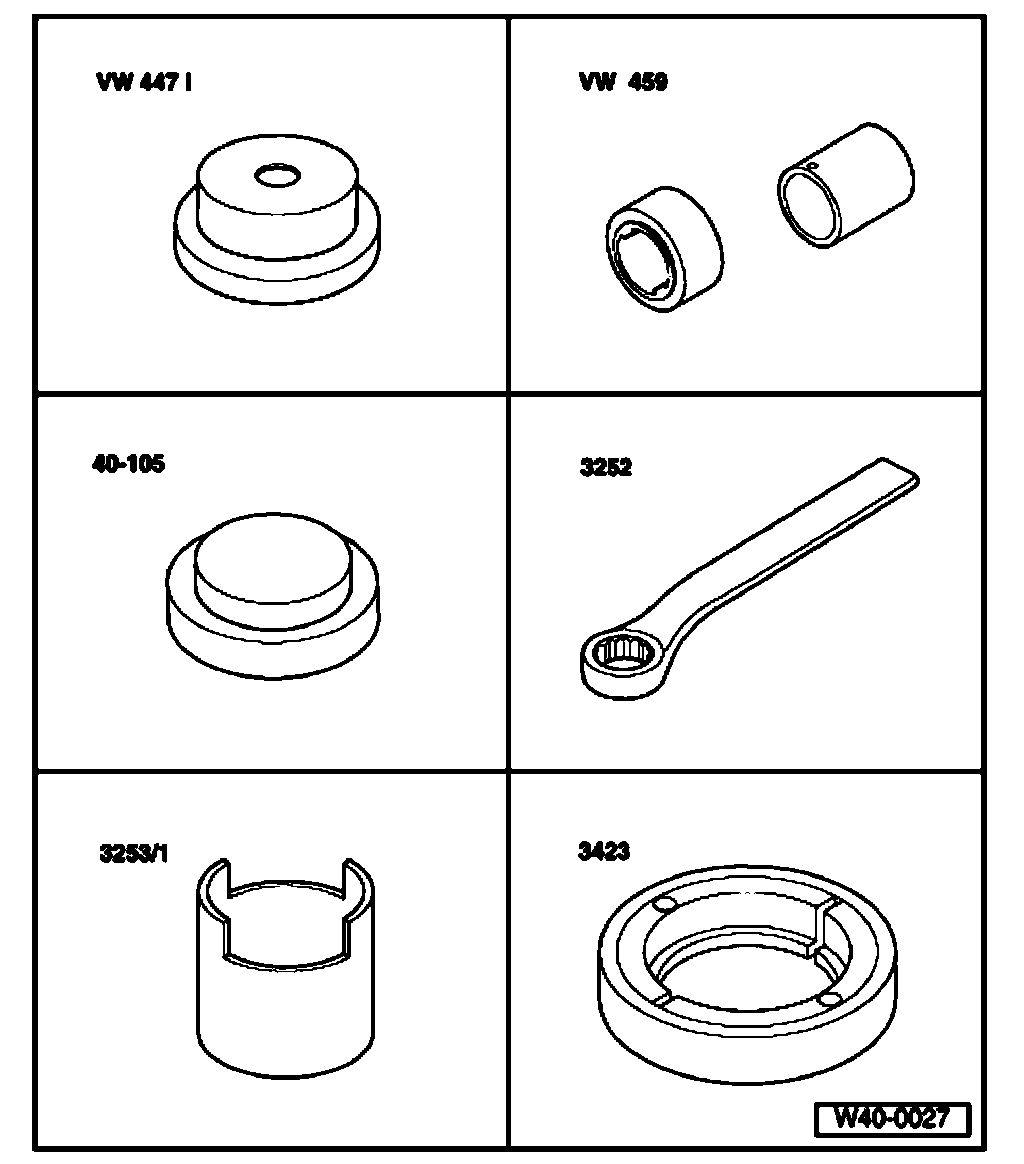 VW 447 I

VW 459

40-105

3252

3253/1

3423

W40-0027