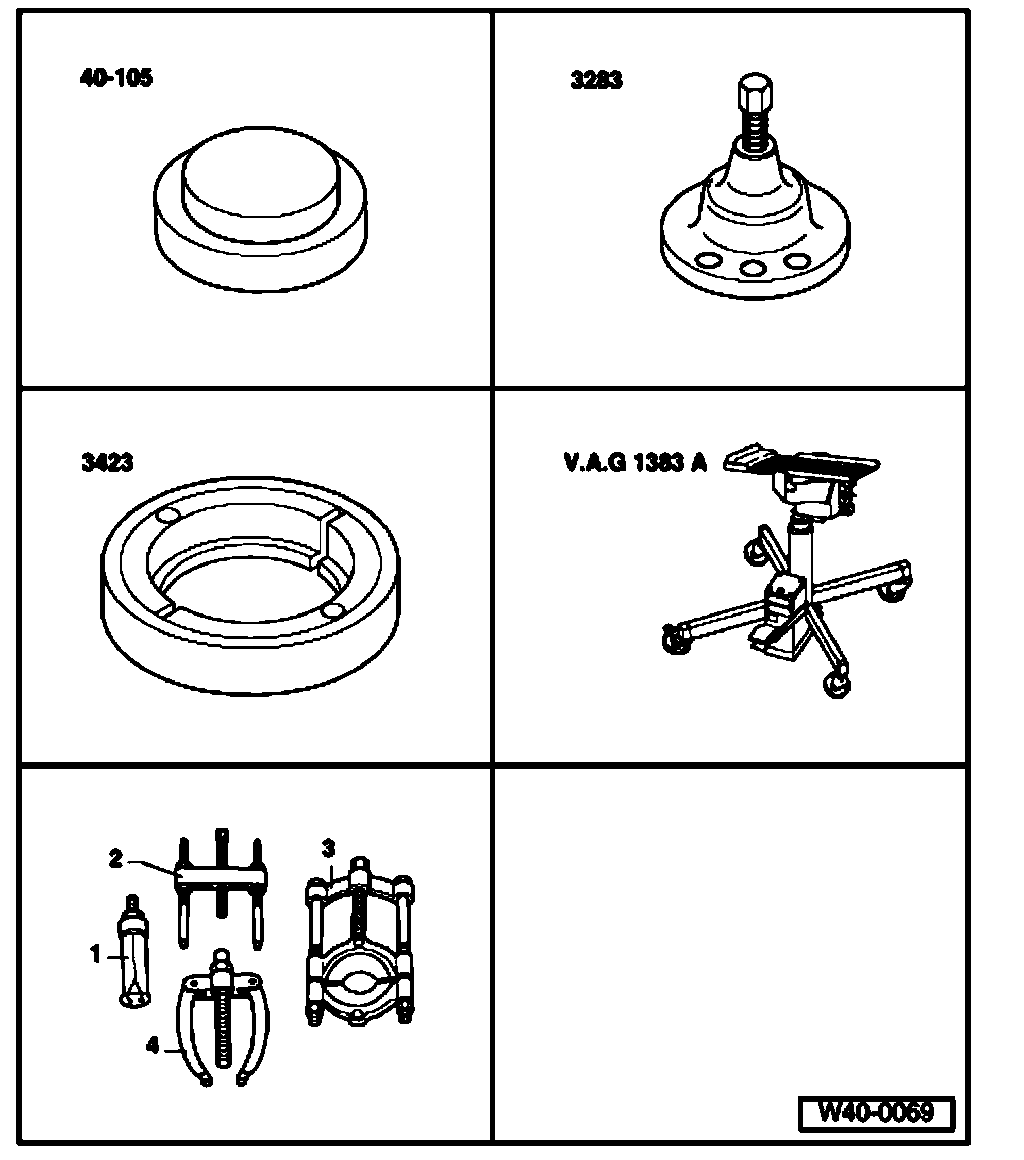 40-105

3283

3423

V.A.G 1383 A

2

3

1

4

W40-0069