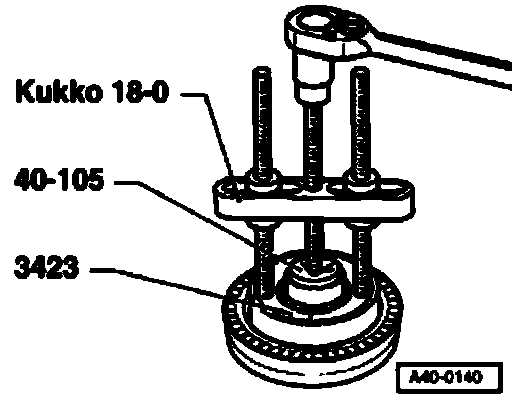 Kukko 18-0
40-105
3423
A40-0140