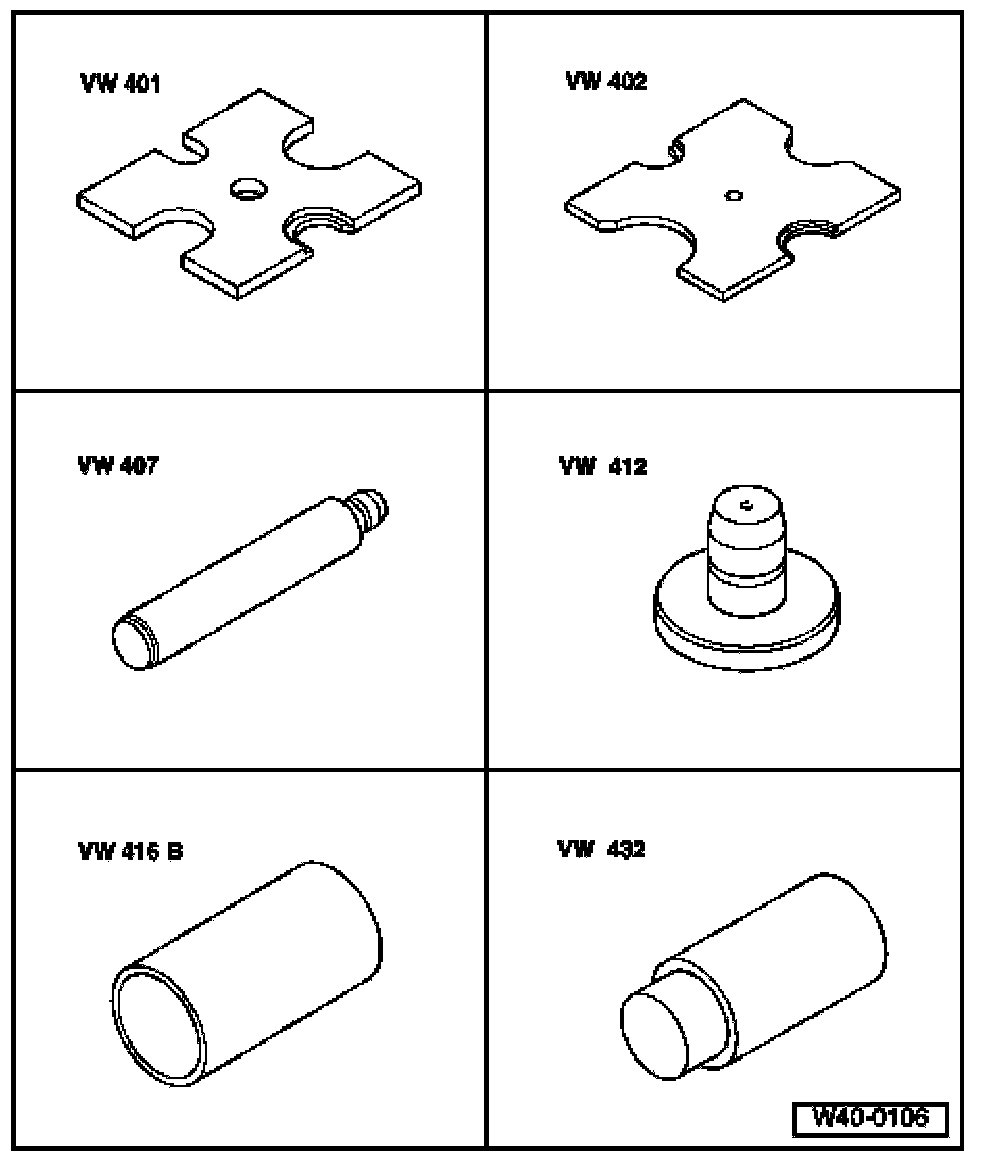 VW 401

VW 402

VW 407

VW 412

VW 415 B

VW 432

W40-0106