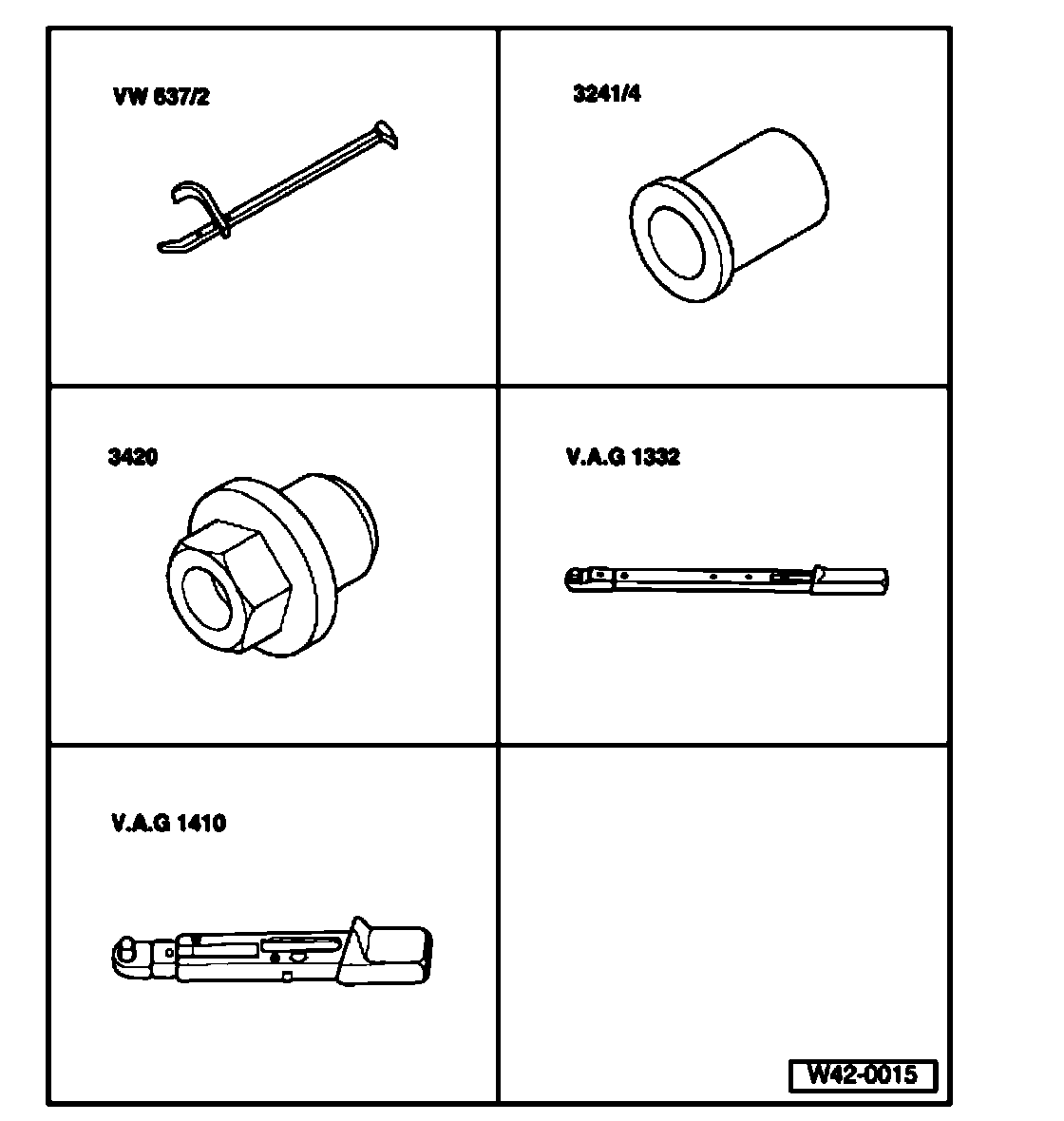 VW 637/2

3241/4

3420

V.A.G 1332

V.A.G 1410

W42-0015