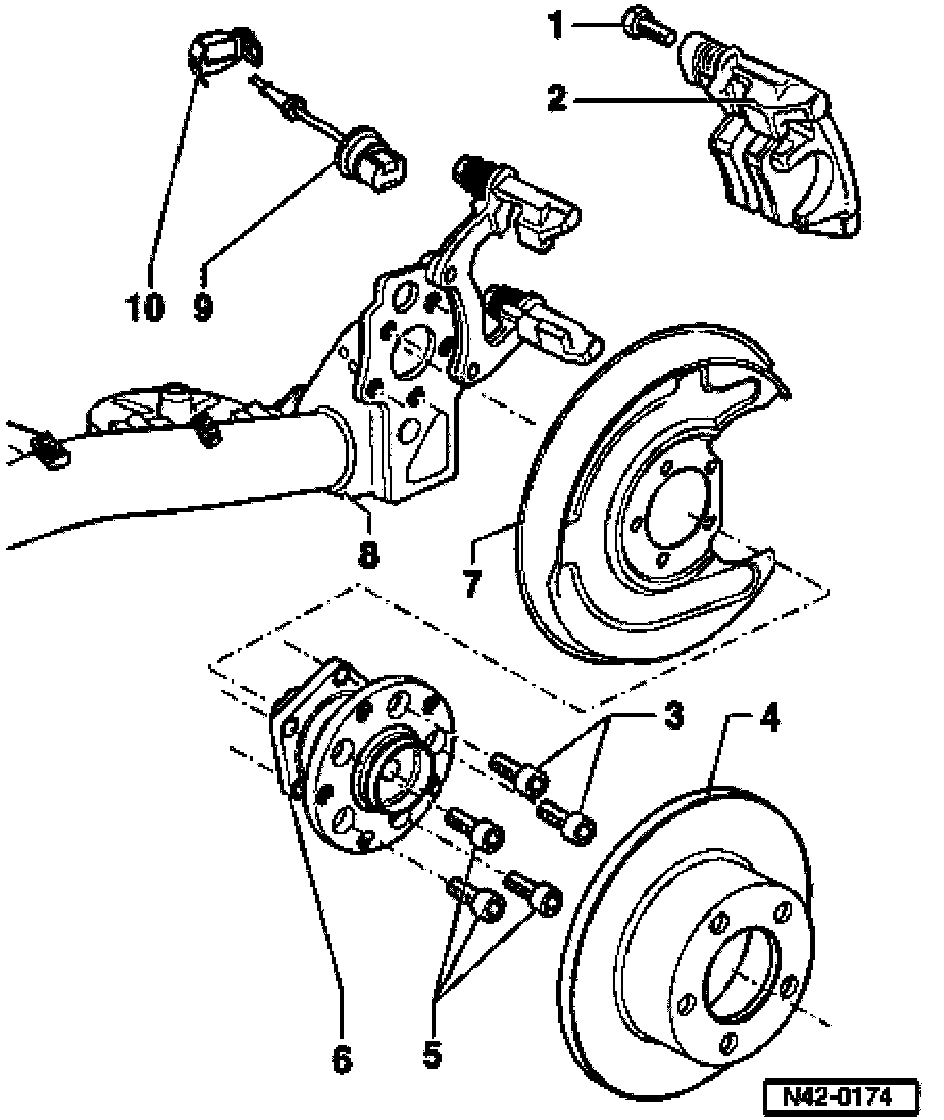 1
2
10
9
8
7
3
4
6
5
N42-0174