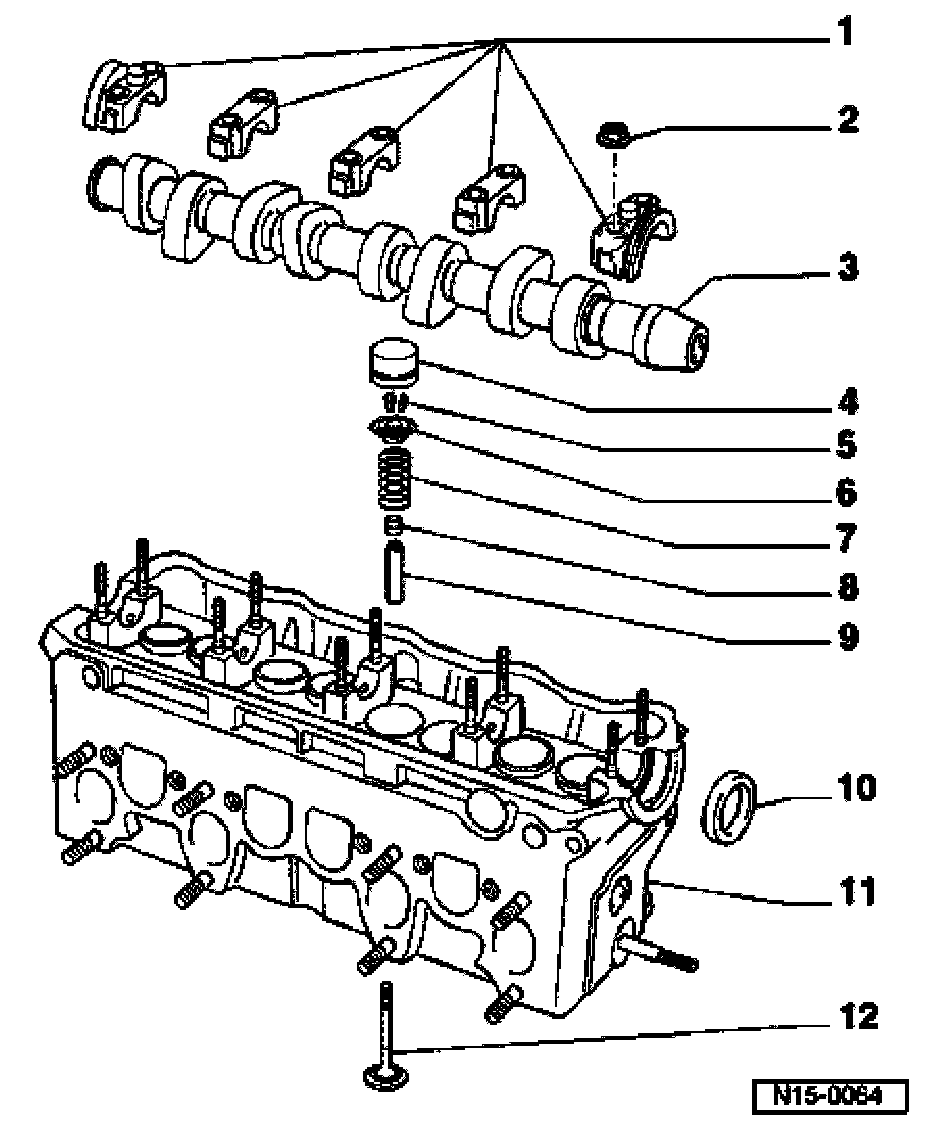 1
2
3
4
5
6
7
8
9
10
11
12
N15-0064