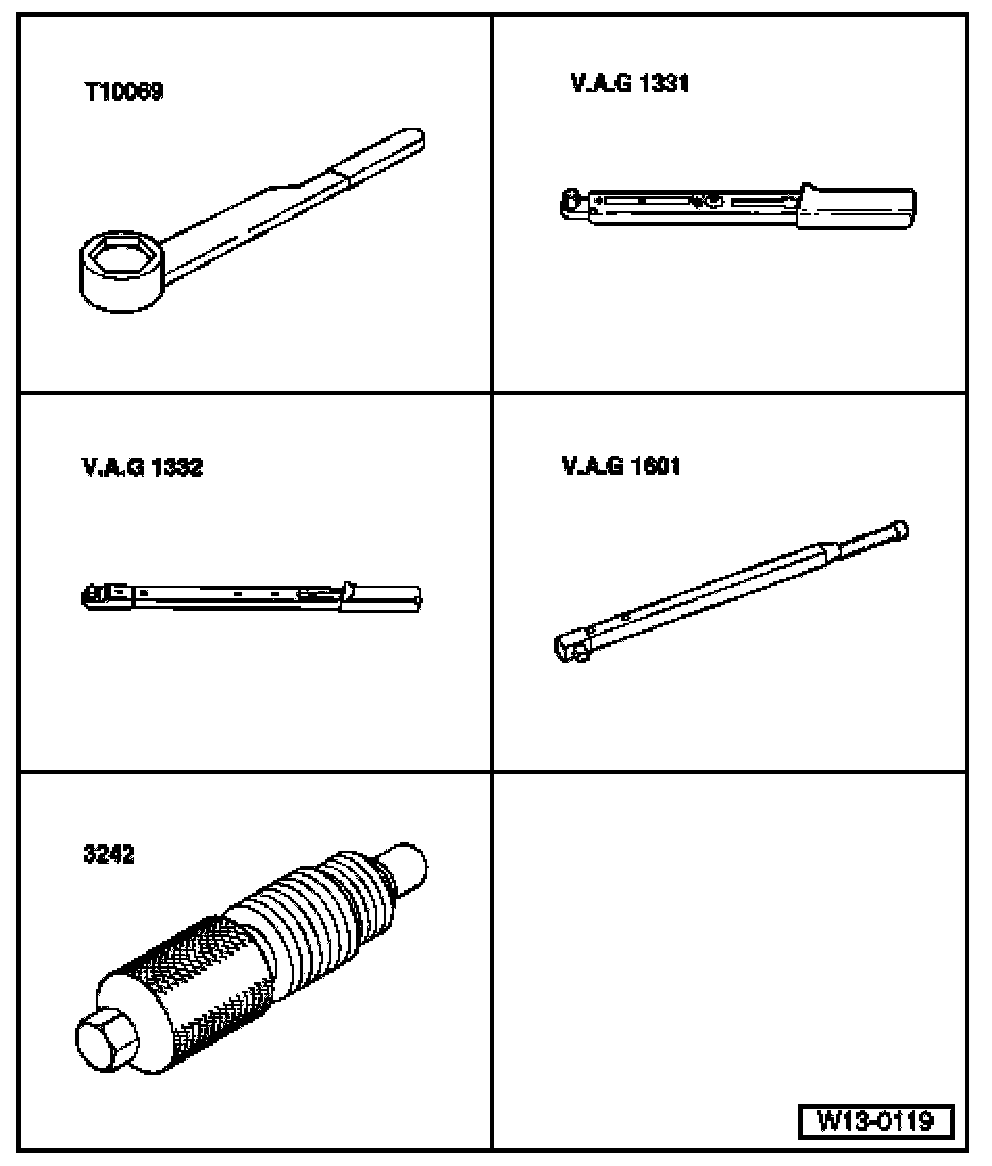 T10069

V.A.G 1331

V.A.G 1332

V.A.G 1601

3242

W13-0119