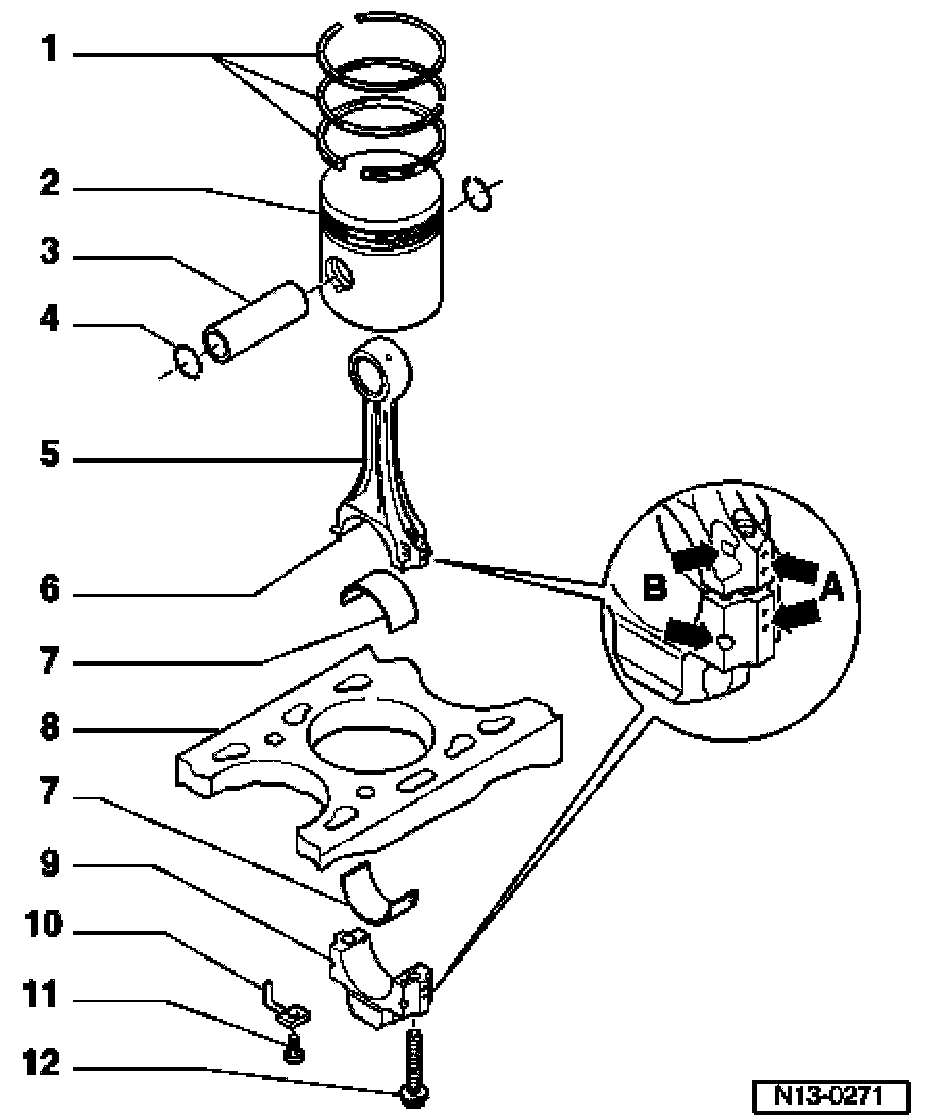 1
2
3
4
5
6
7
8
7
9
10
11
12
B
A
N13-0271