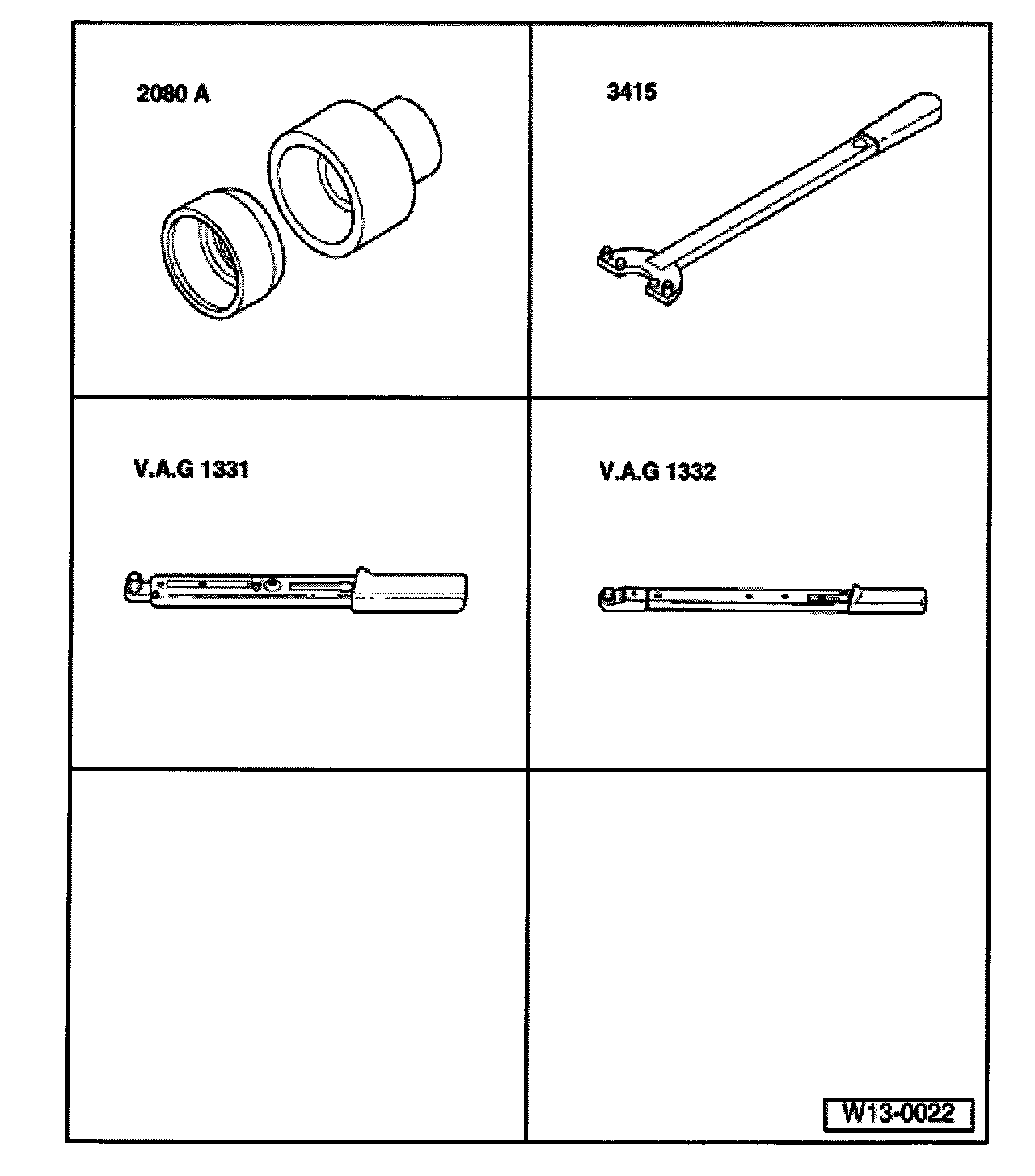 2080 A

3415

V.A.G 1331

V.A.G 1332

W13-0022