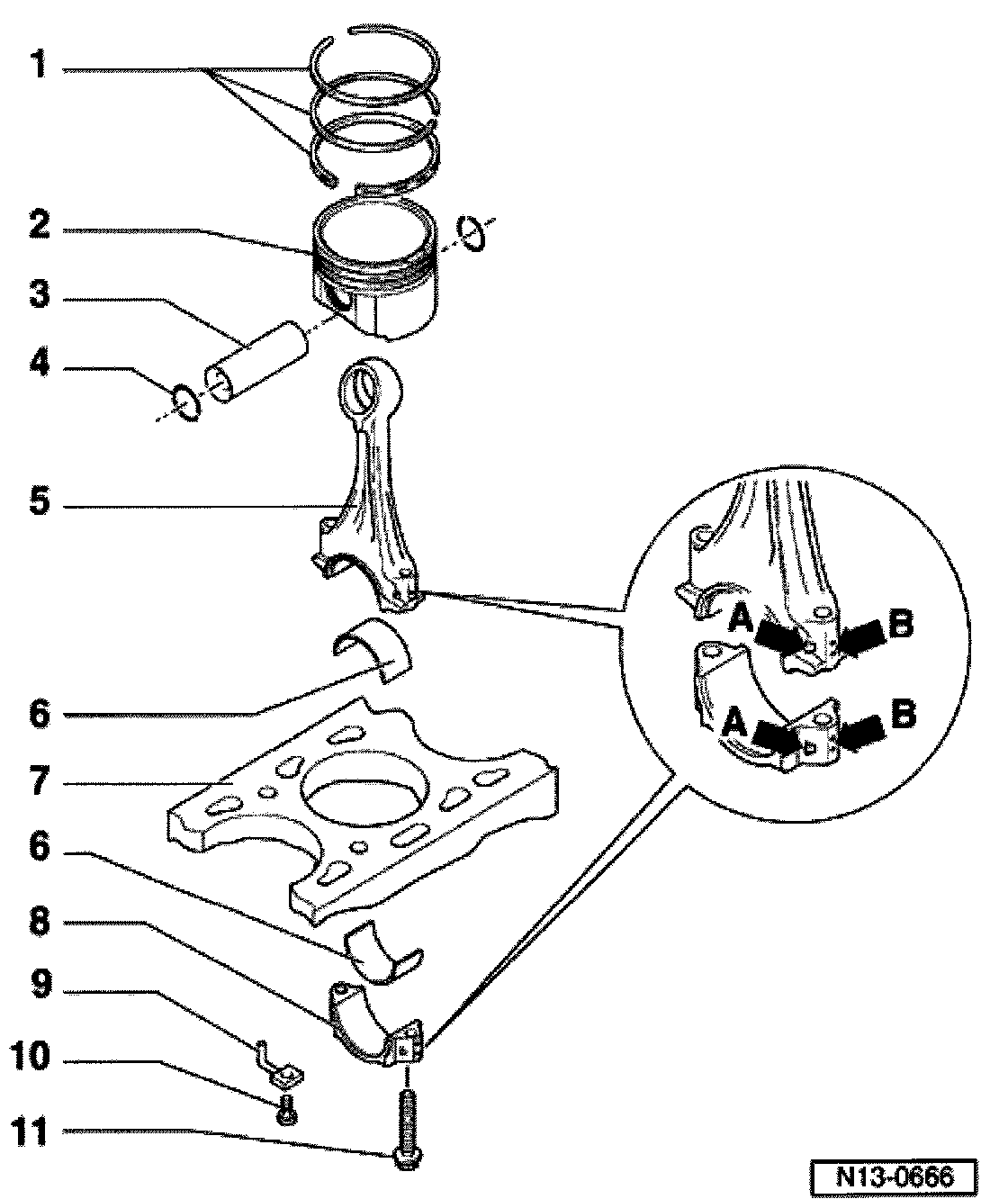 1
2
3
4
5
6
7
6
8
9
10
11
A
B
A
B
N13-0666