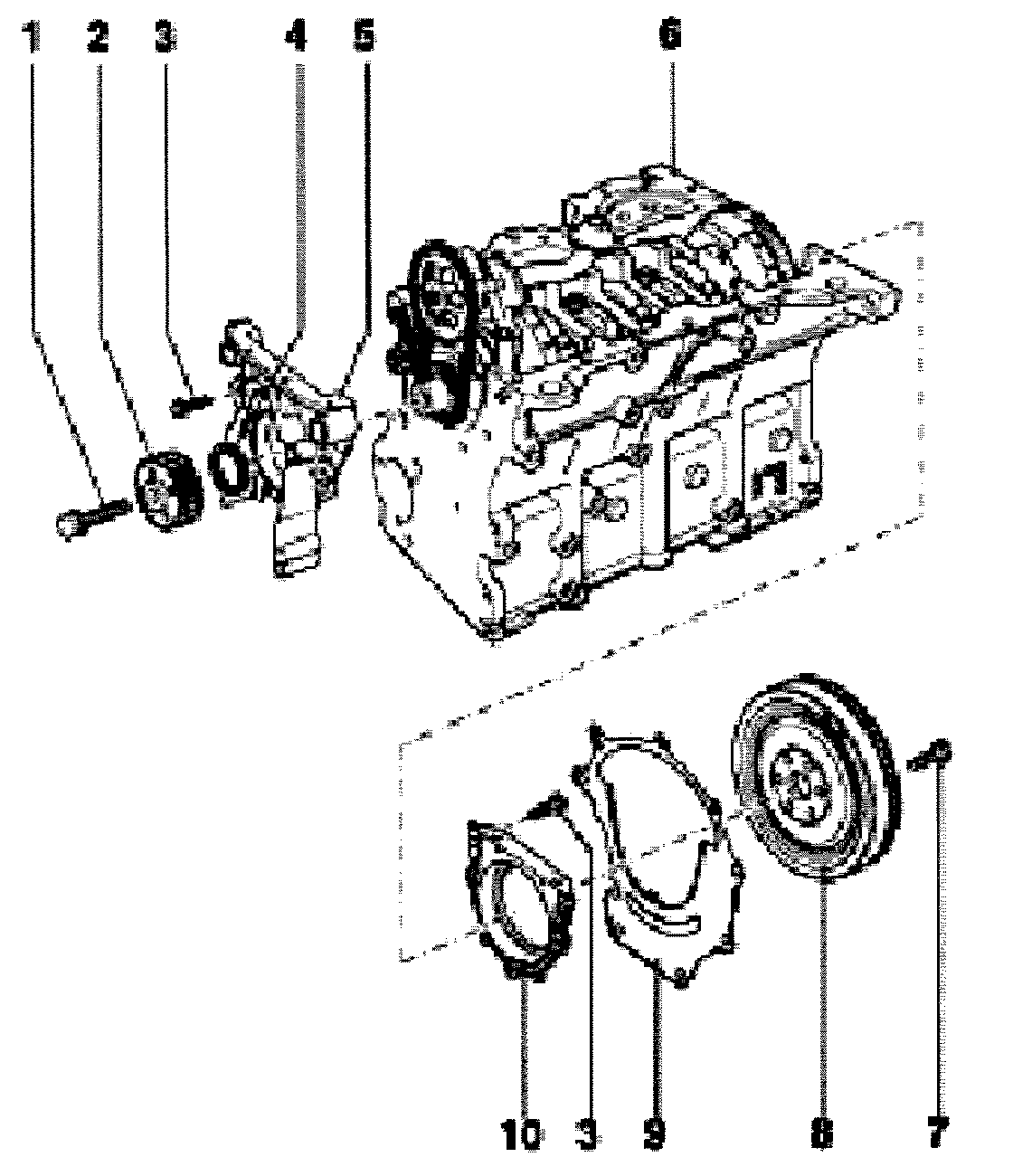 1 2 3 4 5 6

10 3 9 8 7