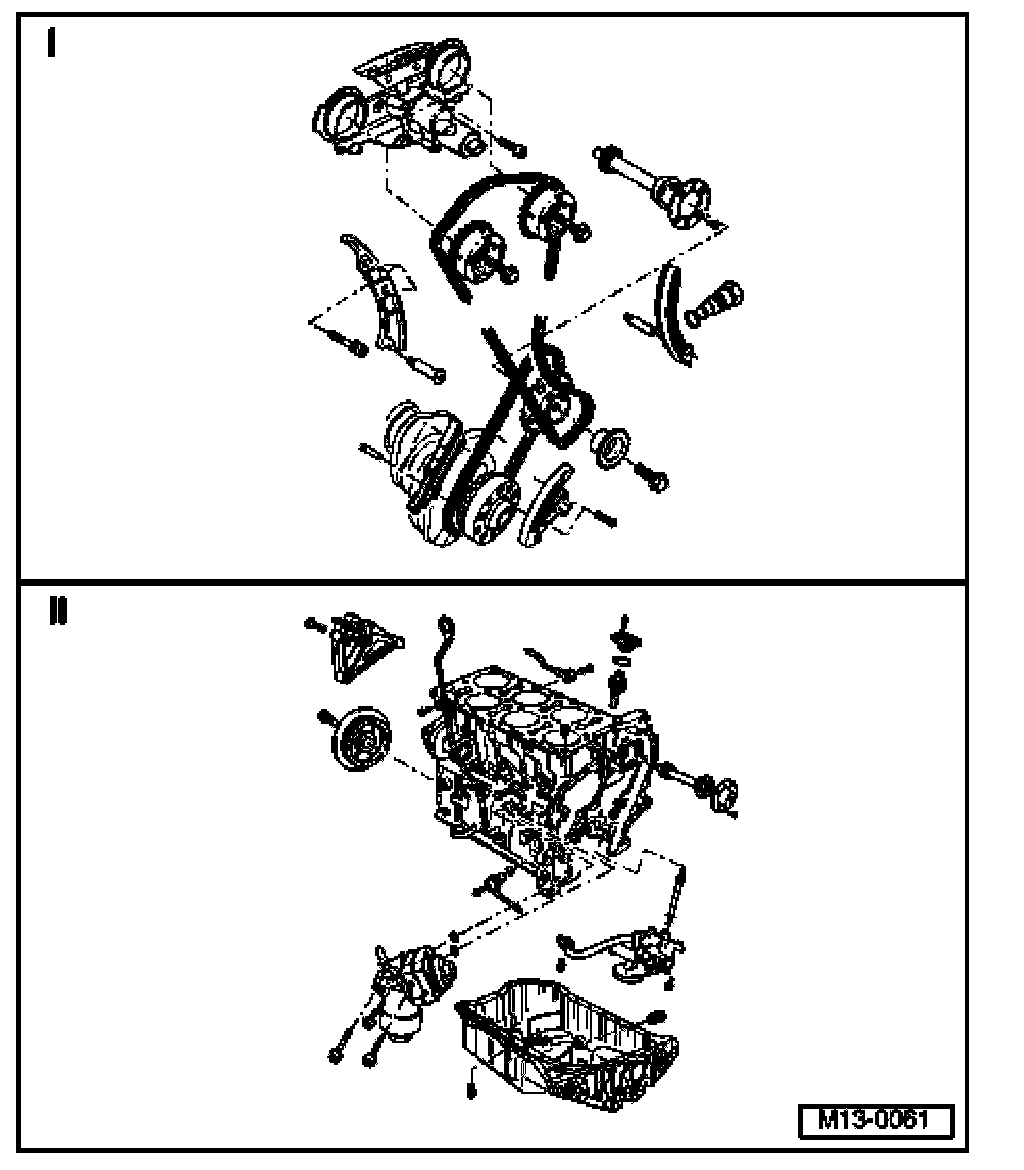 I

II

M13-0061