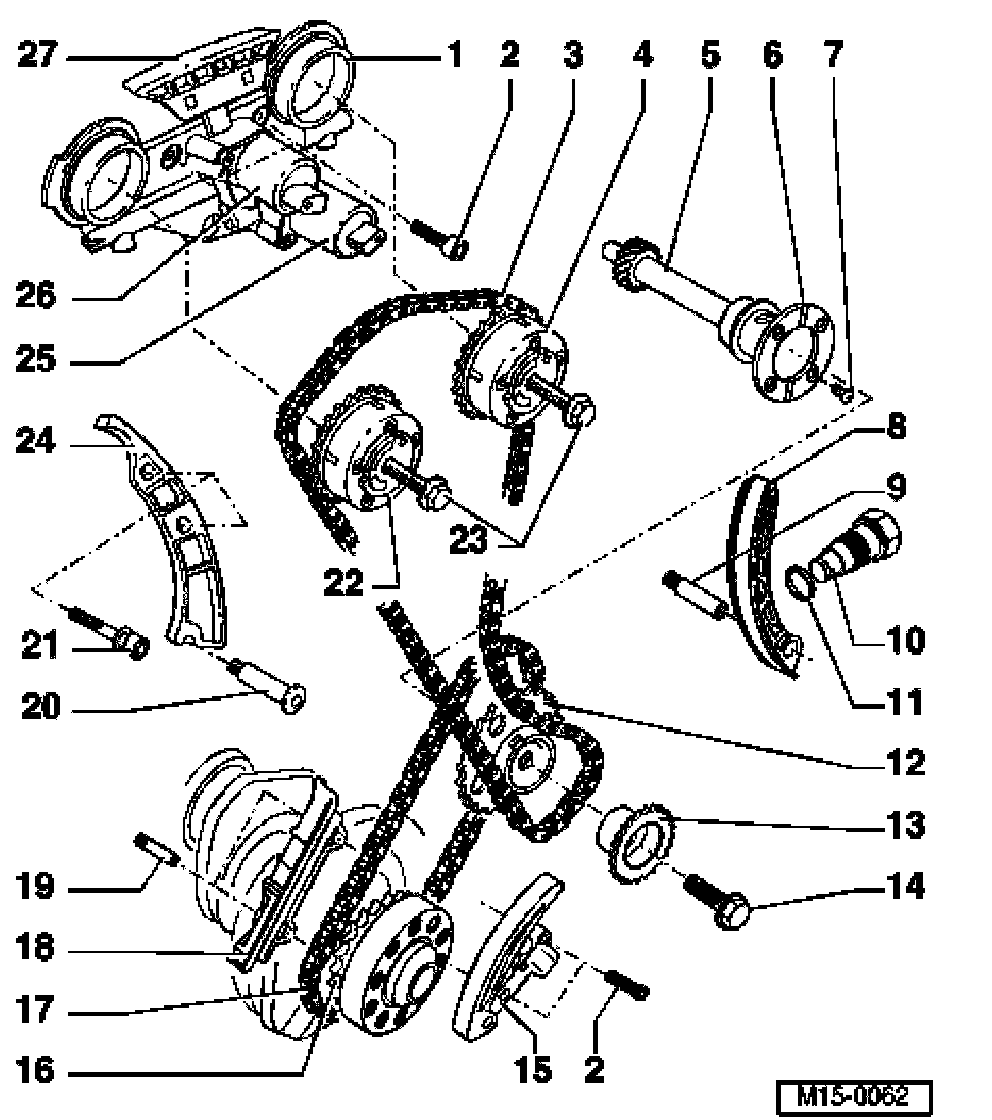 27
1
2
3
4
5
6
7
26
25
24
8
9
23
22
10
21
11
20
12
13
19
14
18
17
16
15
2
M15-0062