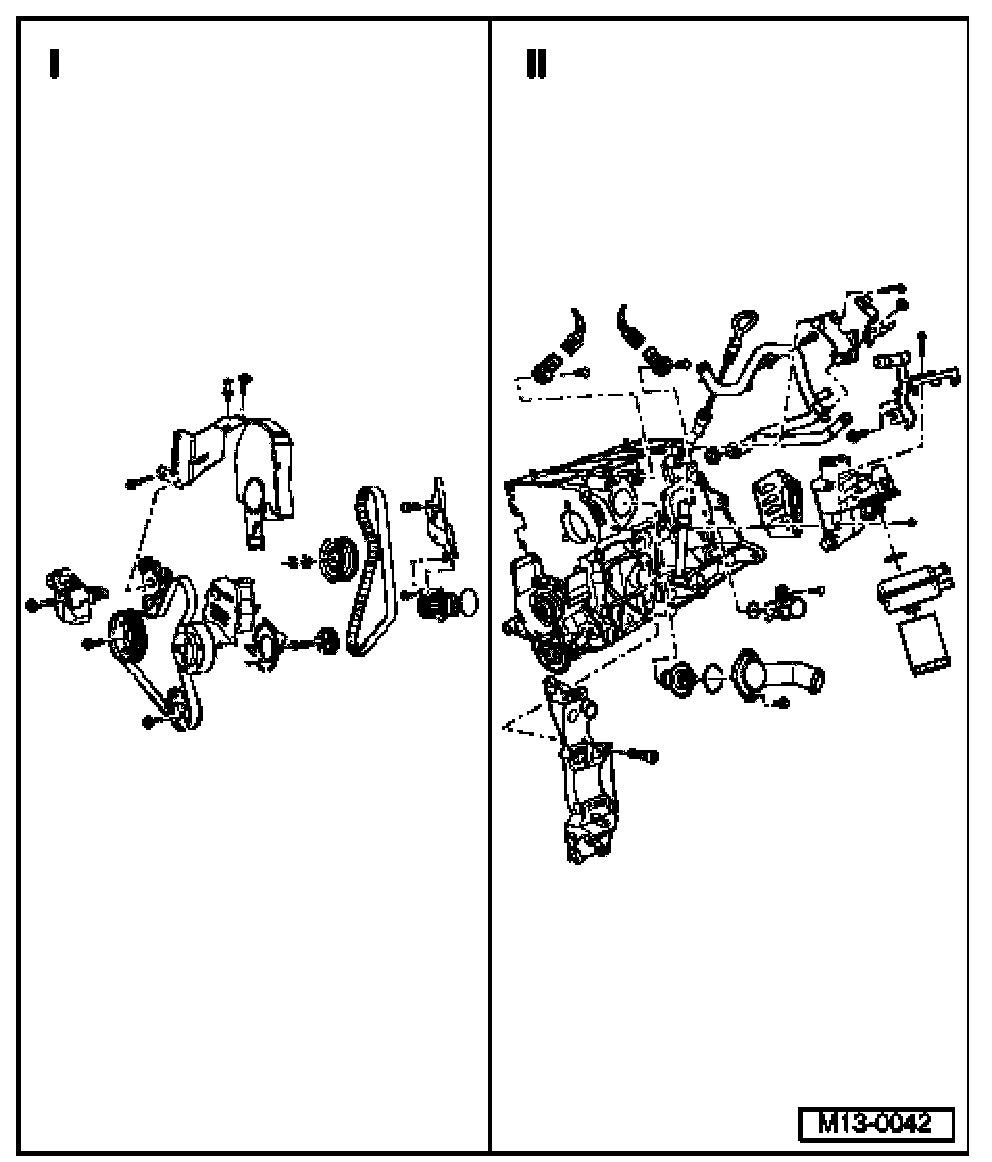 I

II

M13-0042