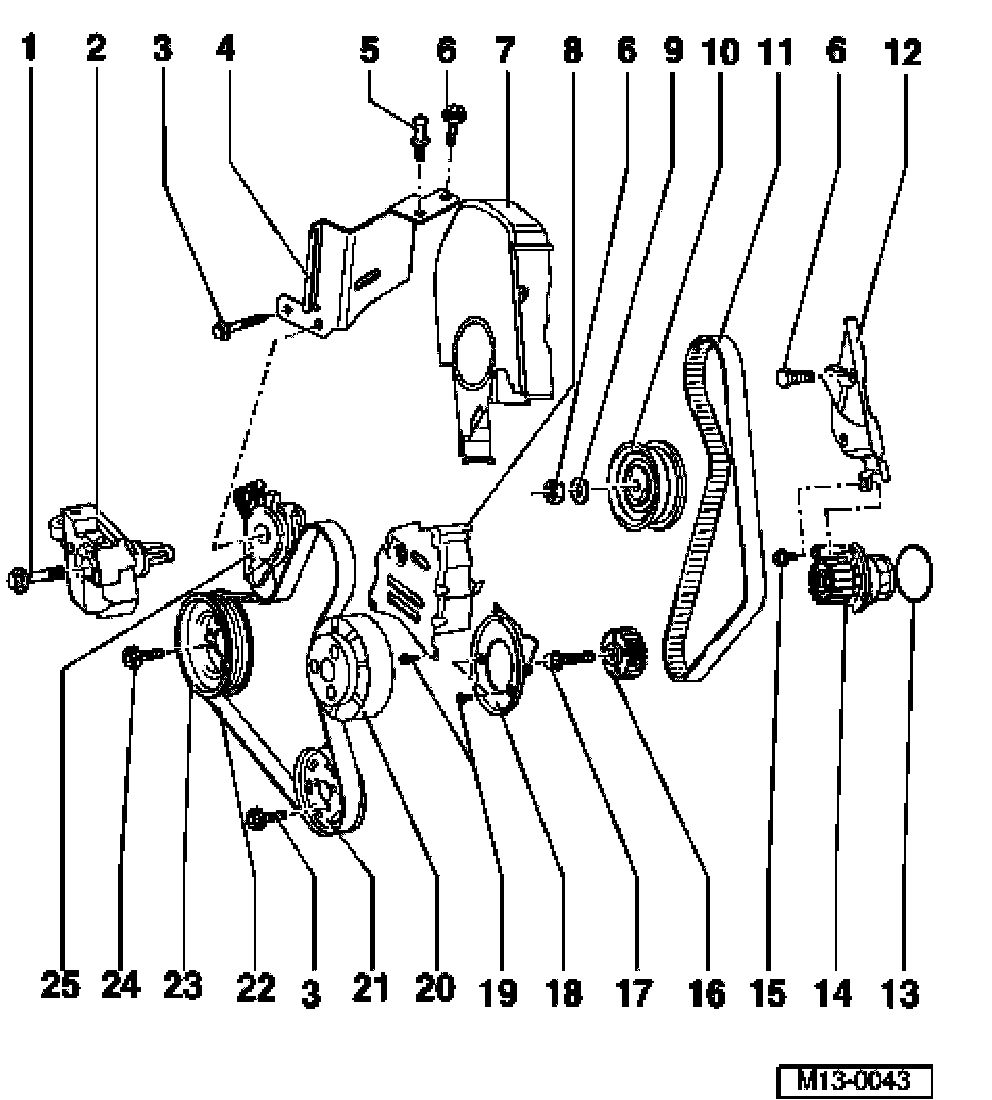 1 2 3 4 5 6 7 8 6 9 10 11 6 12

25 24 23 22 3 21 20 19 18 17 16 15 14 13

M13-0043