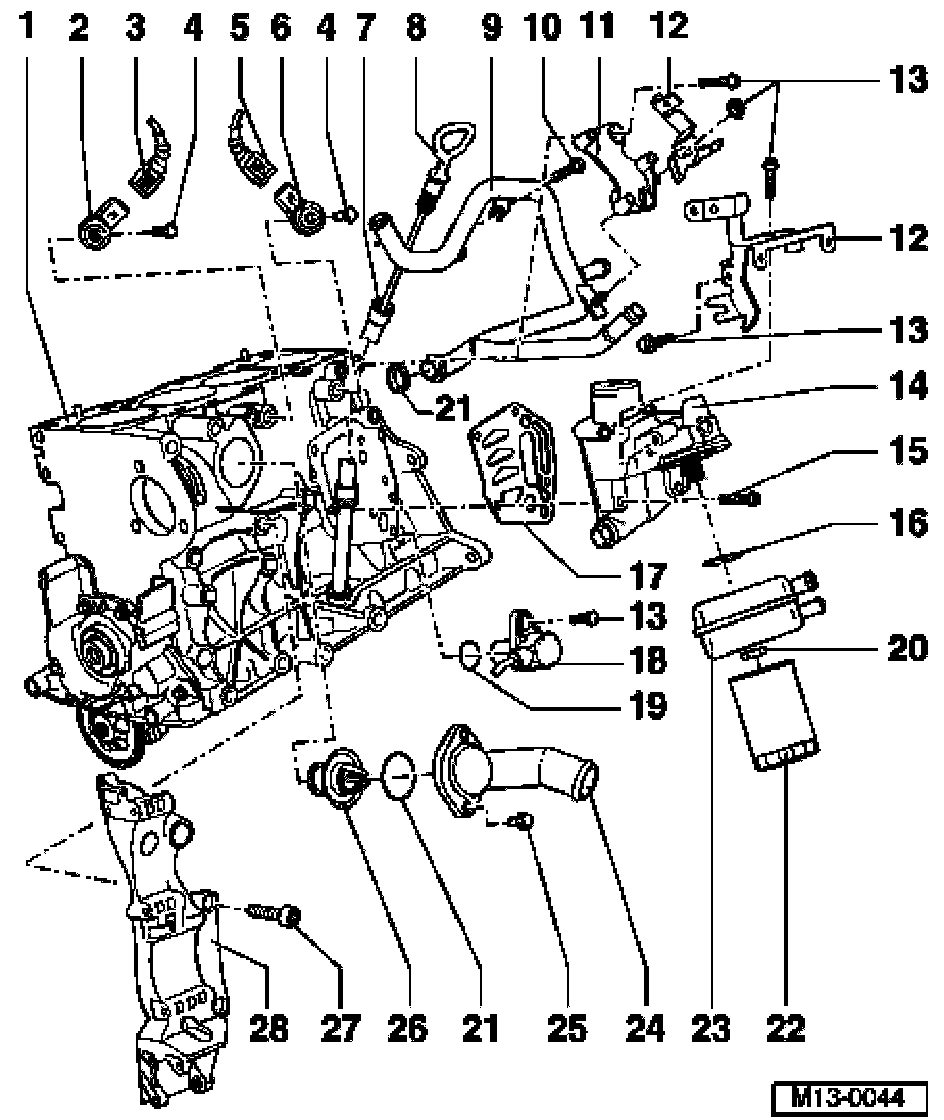 1 2 3 4 5 6 4 7 8 9 10 11 12

13

12

13

21

14

15

16

17

13

18

20

19

28 27 26 21 25 24 23 22

M13-0044