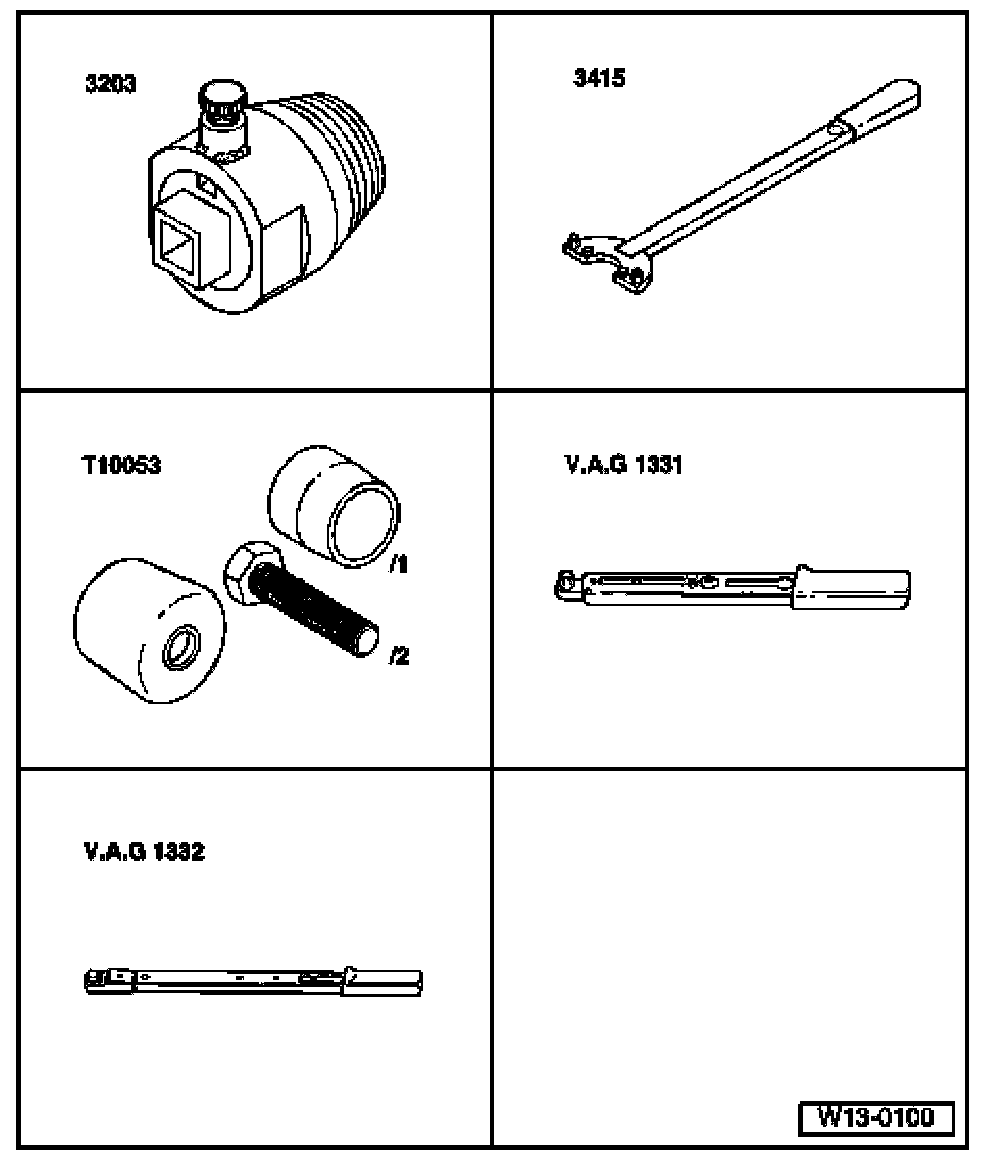 3203

3415

T10053

/1

/2

V.A.G 1331

V.A.G 1332

W13-0100