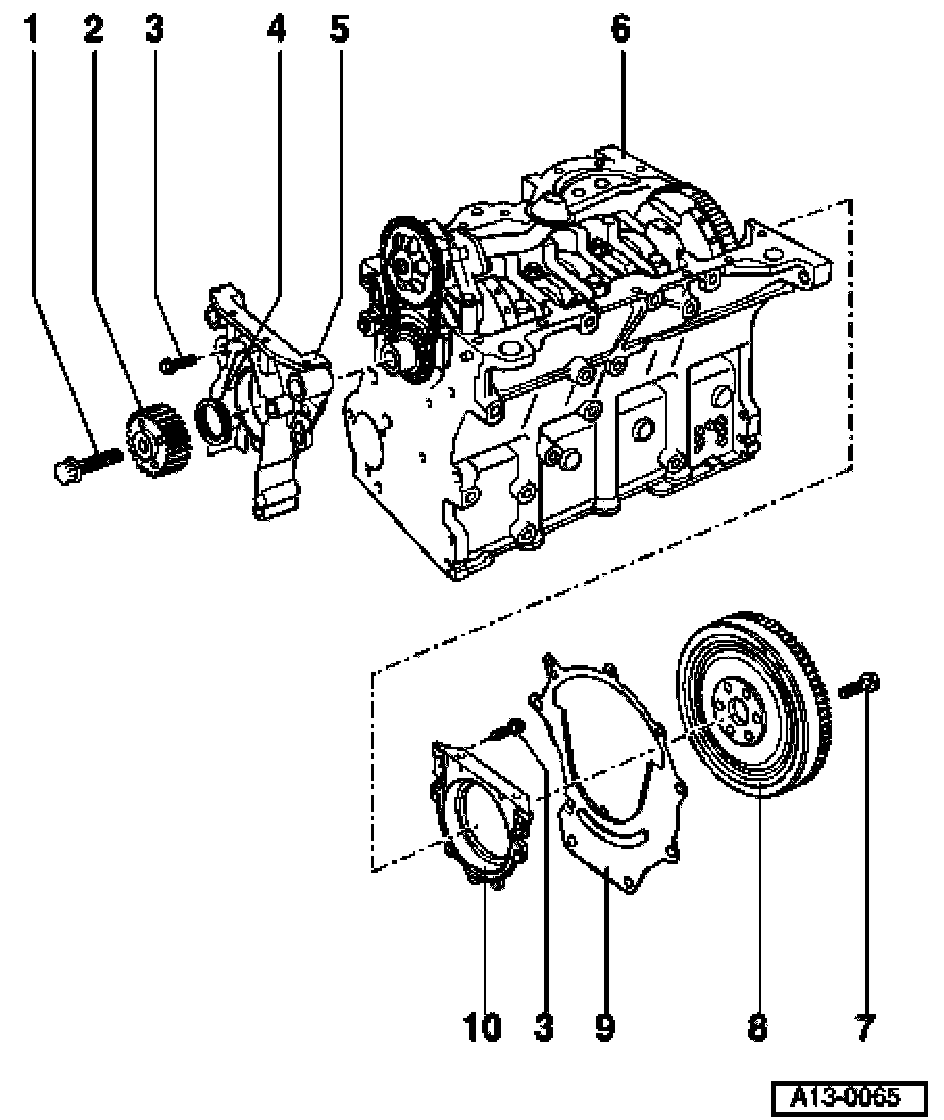 1 2 3 4 5 6

10 3 9 8 7

A13-0065