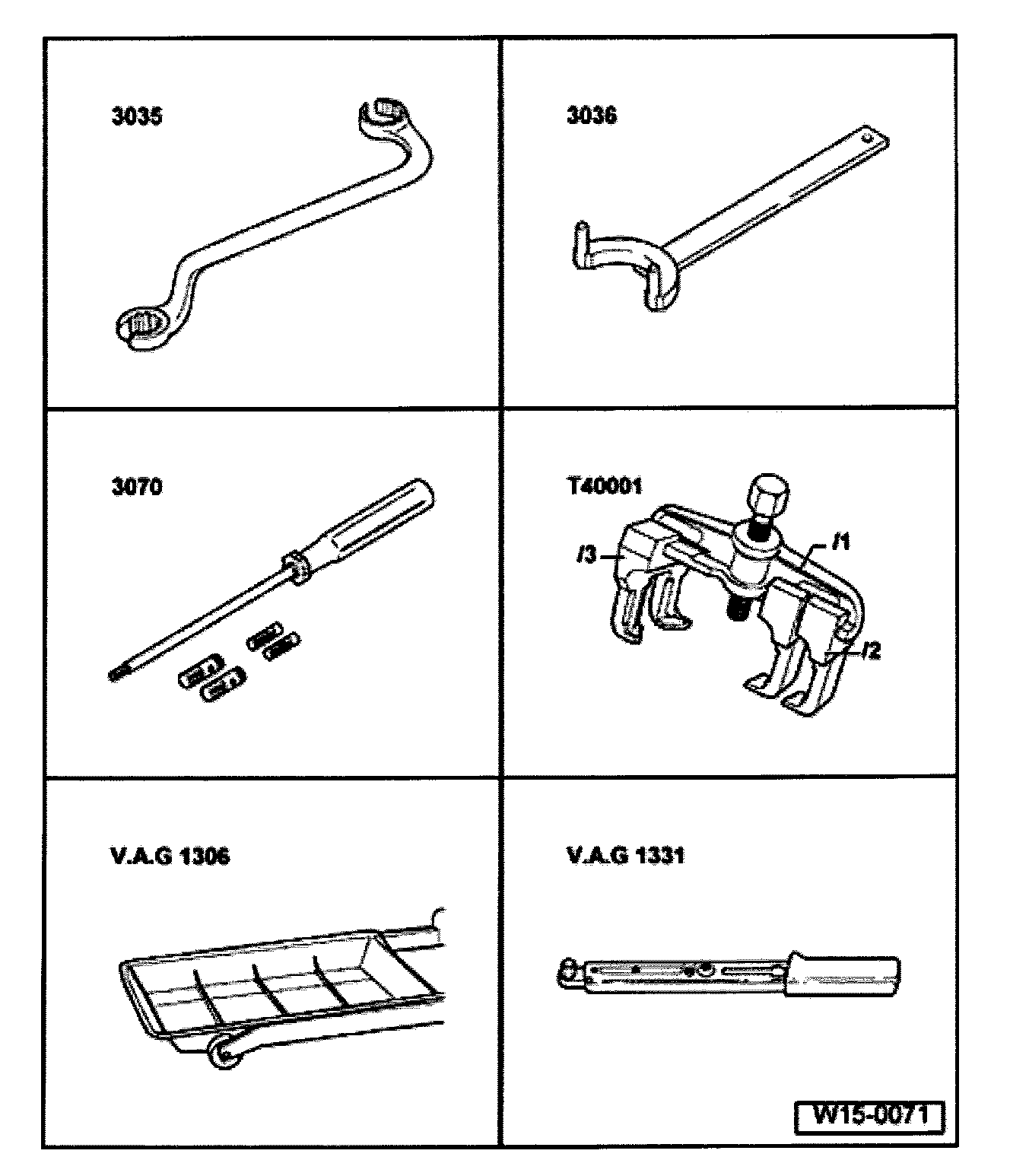 3035

3036

3070

T40001
/3
/1
/2

V.A.G 1306

V.A.G 1331

W15-0071