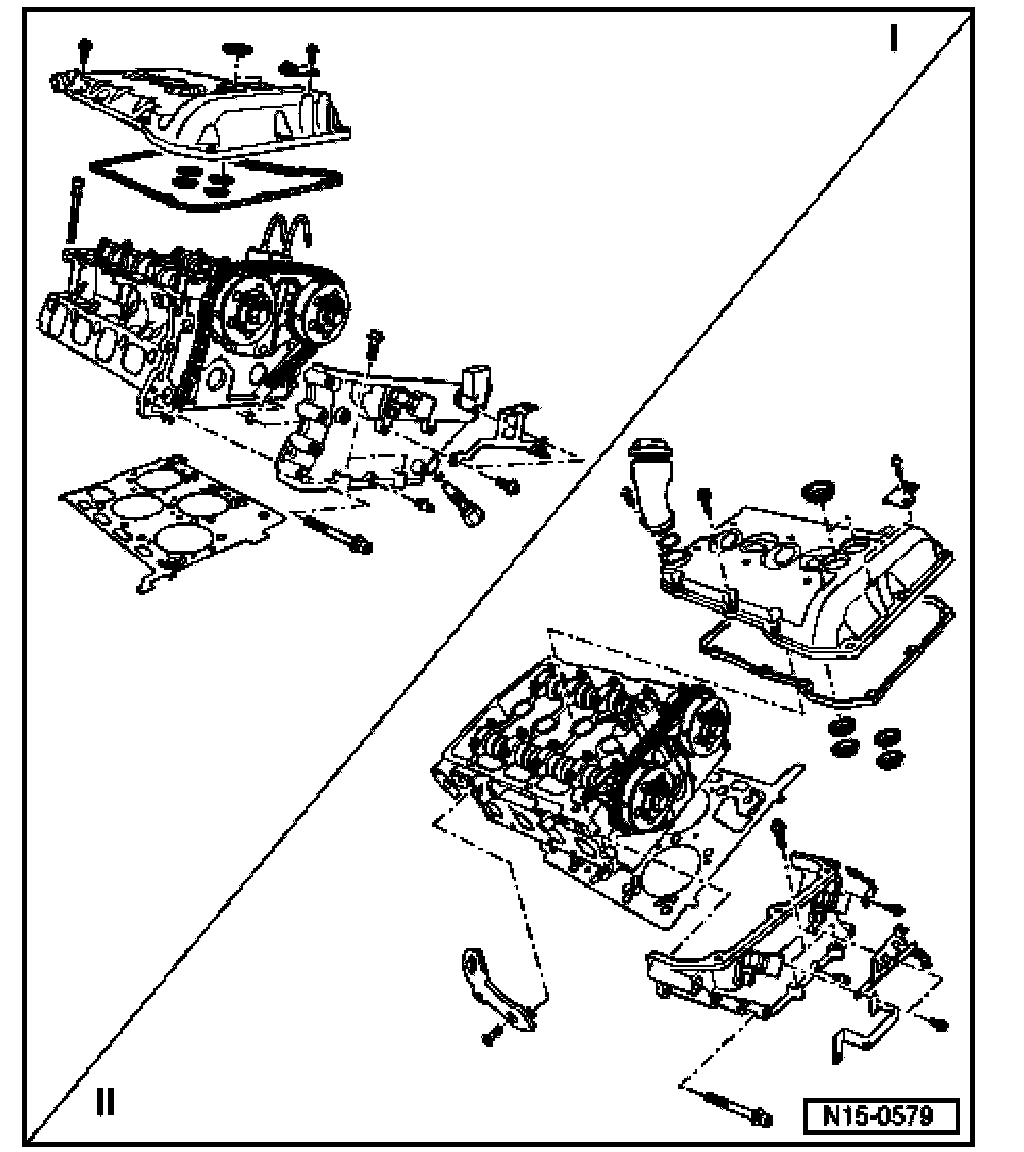 I

II

N15-0579