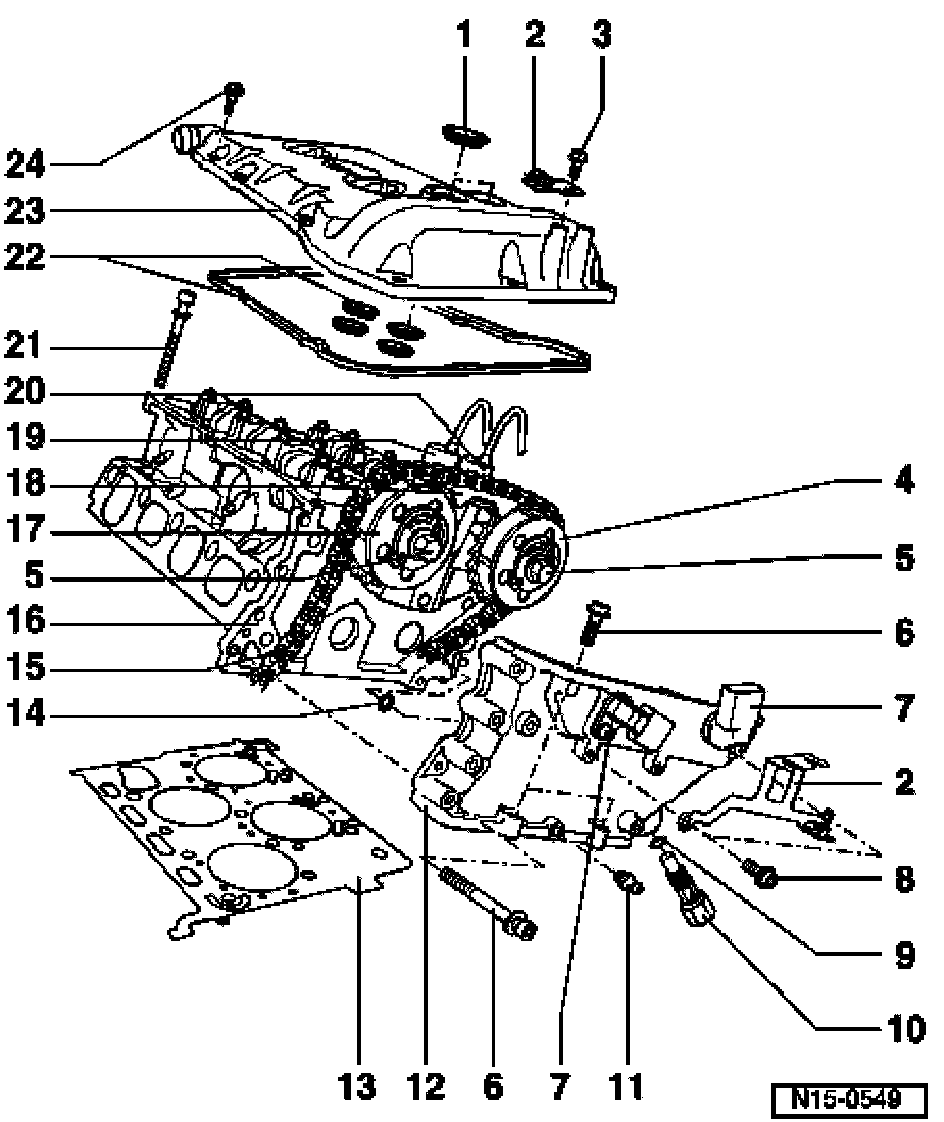 1
2
3
24
23
22
21
20
19
18
17
5
16
15
14
4
5
6
7
2
8
9
10
13
12
6
7
11
N15-0549