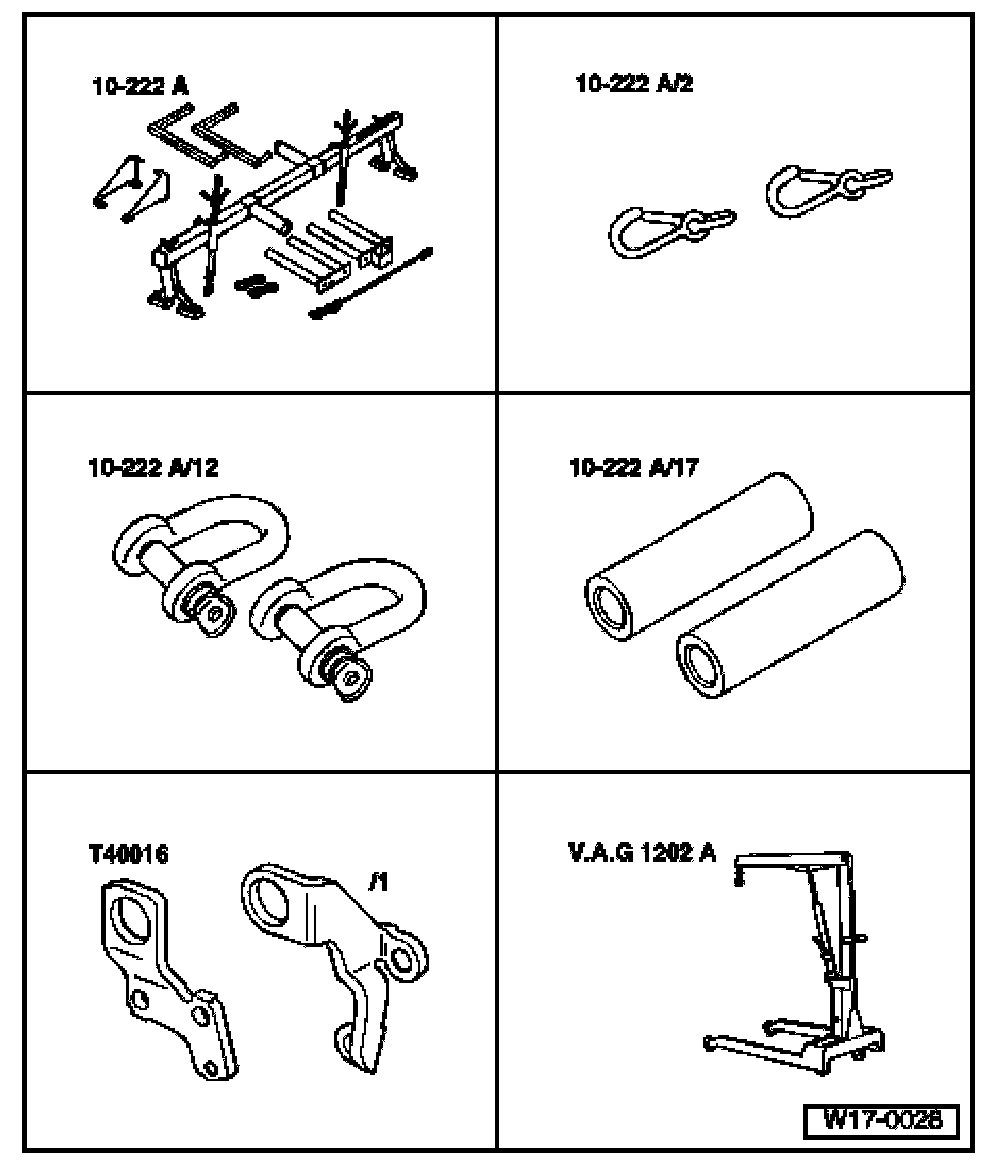 10-222 A

10-222 A/2

10-222 A/12

10-222 A/17

T40016

/1

V.A.G 1202 A

W17-0028