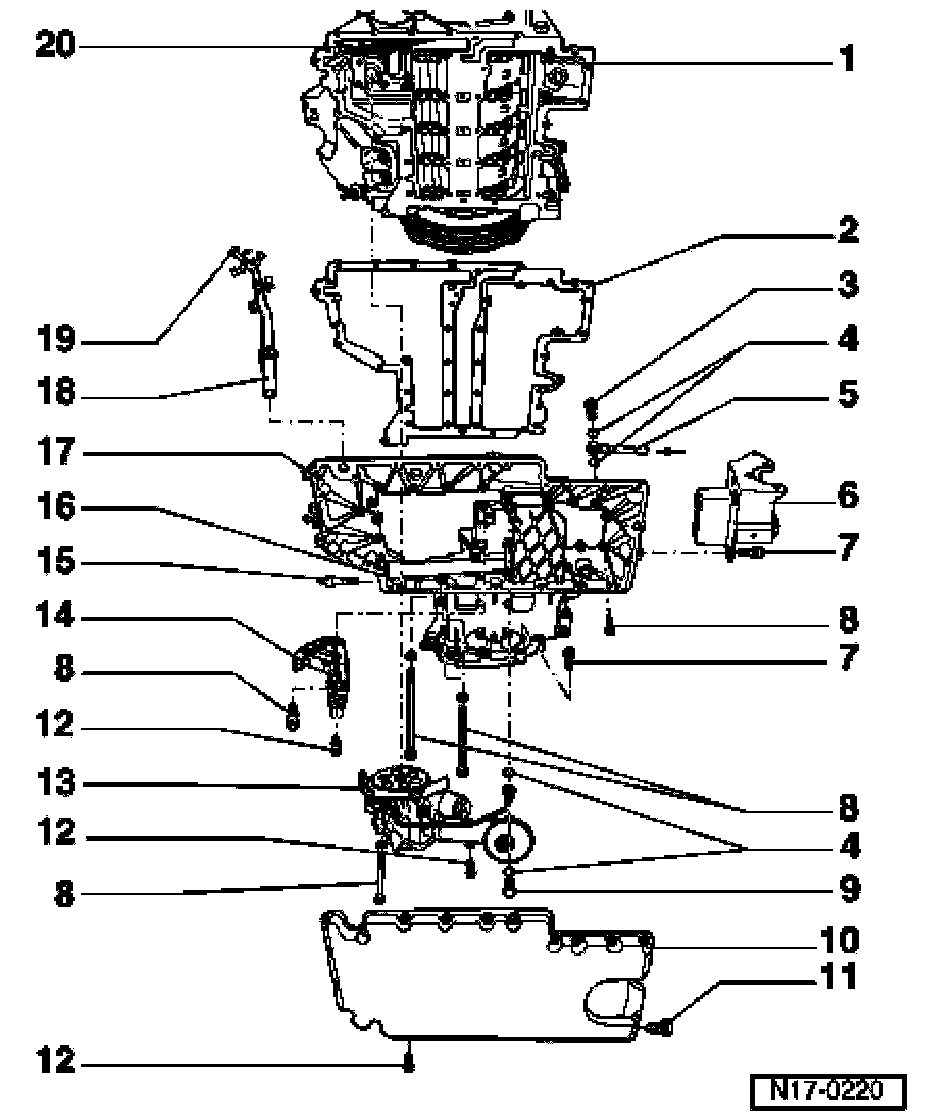 20
1
2
3
19
4
18
5
17
6
16
7
15
8
14
7
8
12
13
8
12
4
8
9
10
11
12
N17-0220