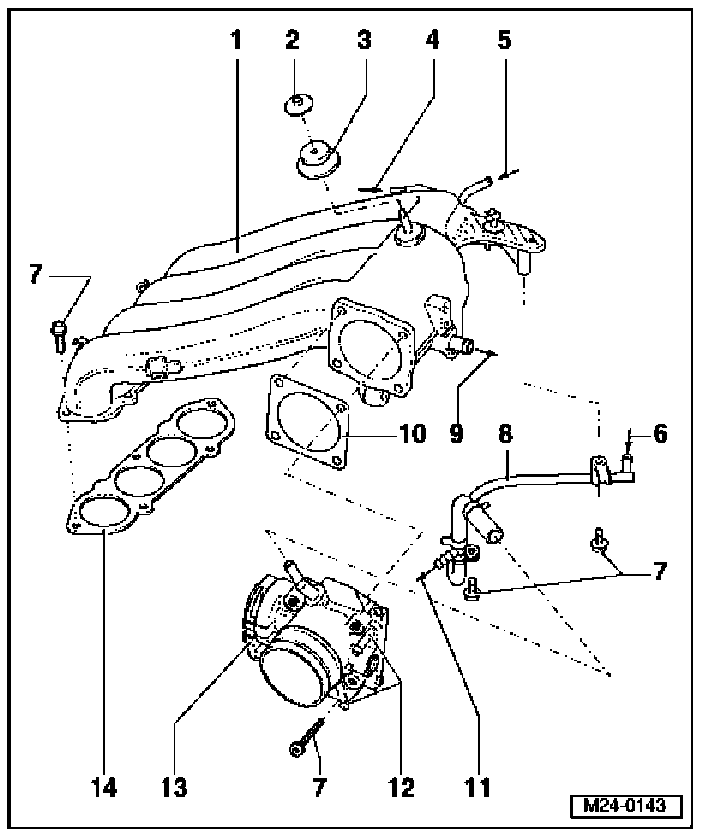 1
2
3
4
5
7
10
9
8
6
7
14
13
7
12
11
M24-0143