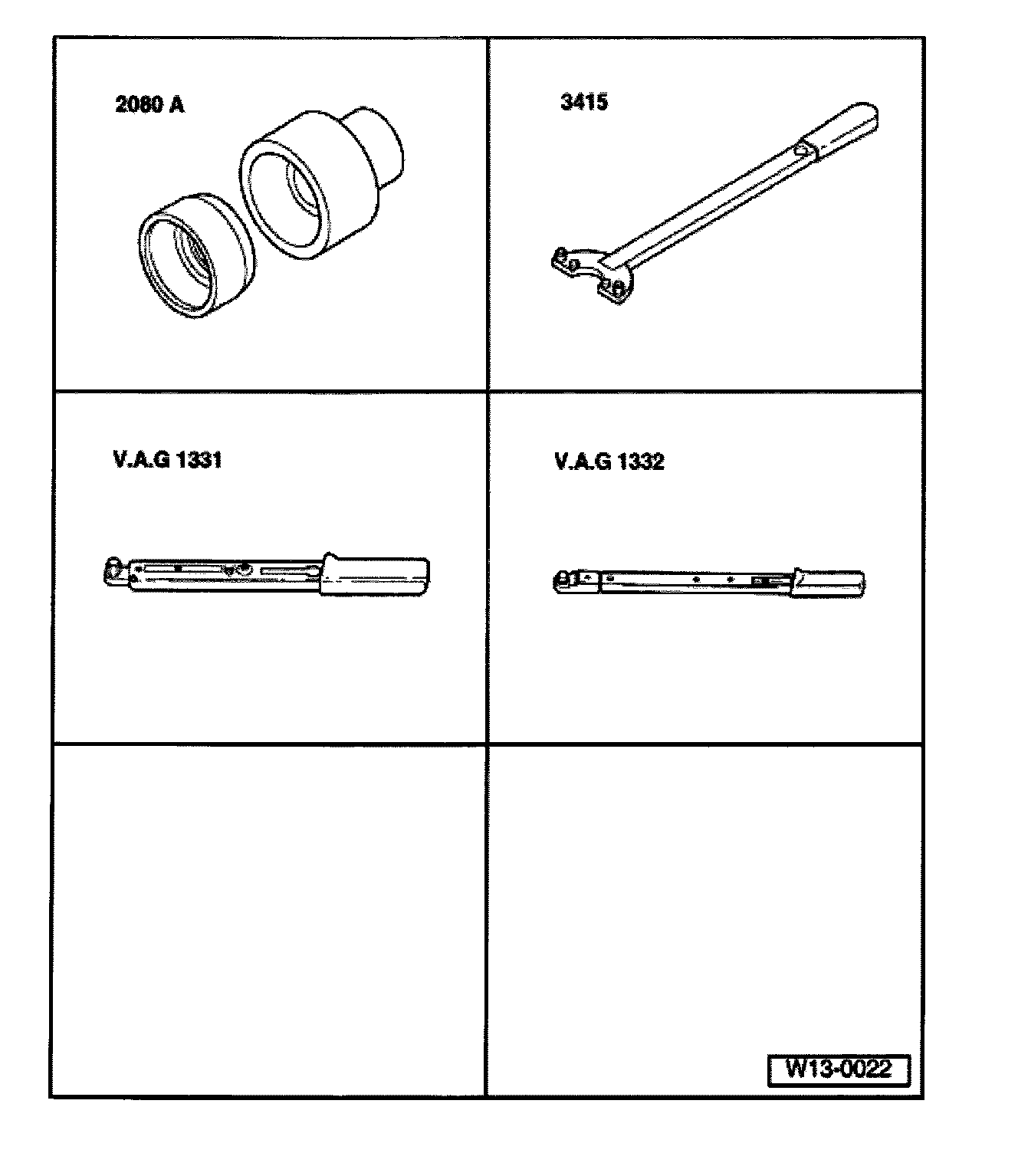 2080 A

3415

V.A.G 1331

V.A.G 1332

W13-0022