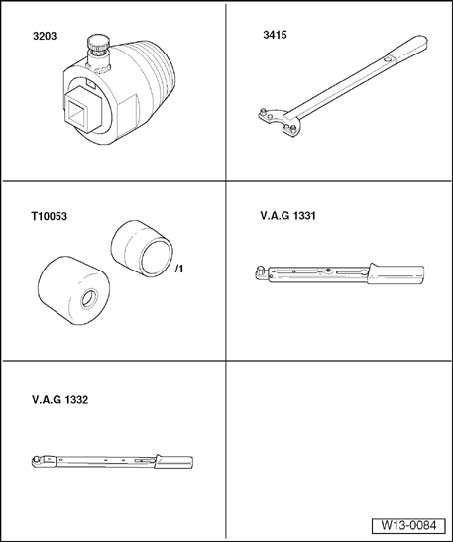 3203

3415

T10053

/1

V.A.G 1331

V.A.G 1332

W13-0084