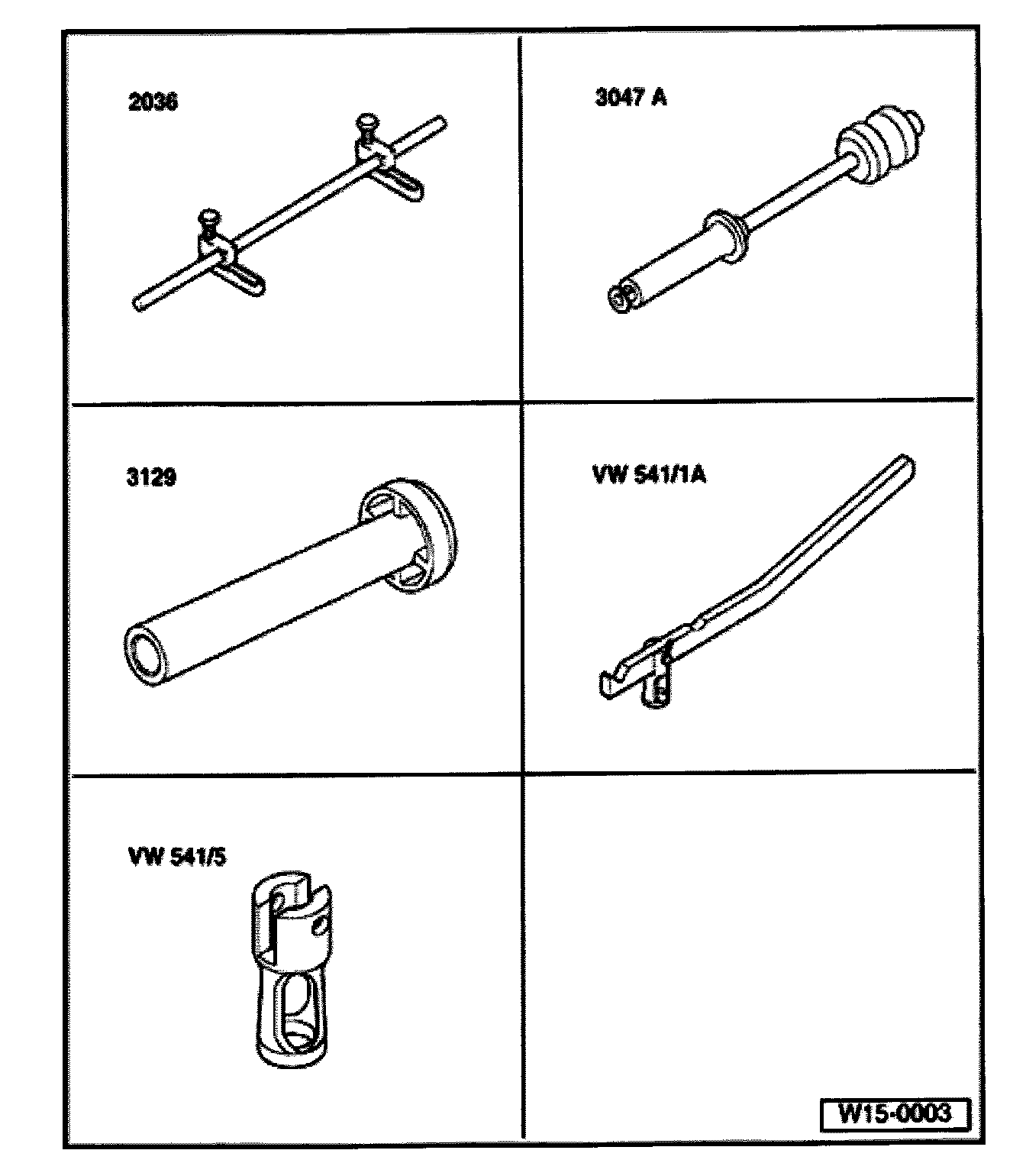 2036

3047 A

3129

VW 541/1A

VW 541/5

W15-0003