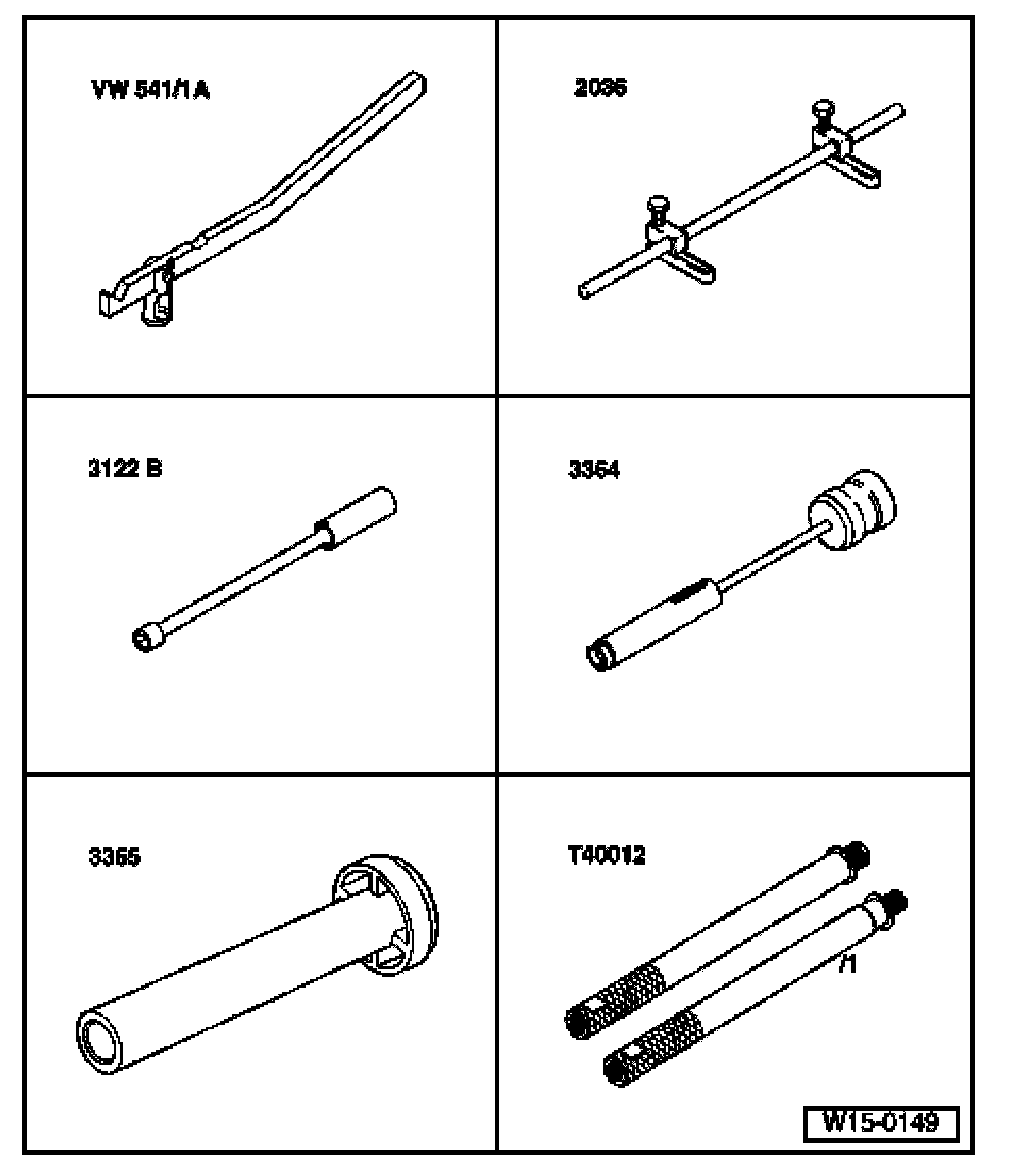 VW 541/1 A

2036

3122 B

3364

3365

T40012

/1

W15-0149