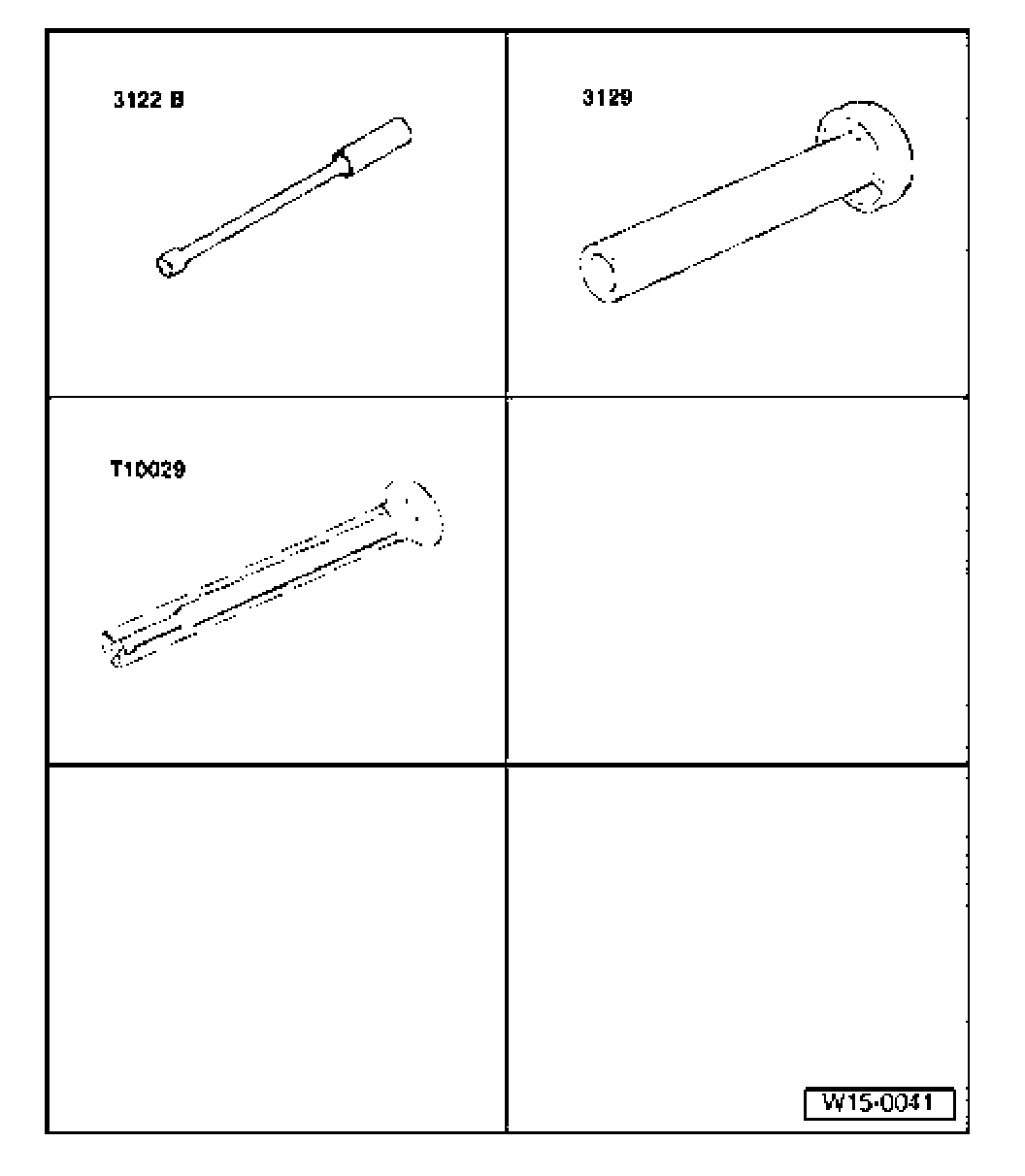 3122 B

3129

T10029

W15-0041