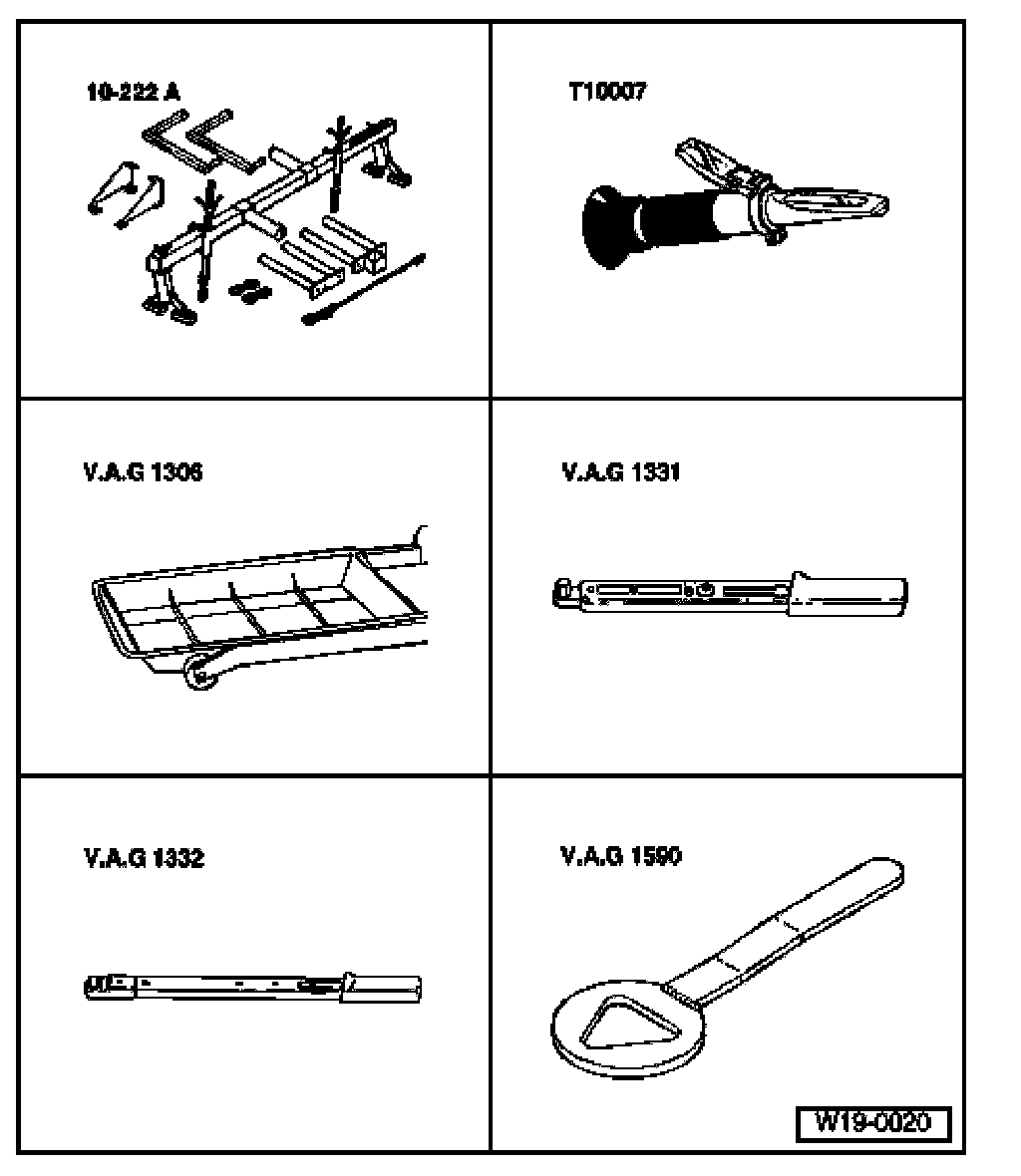 10-222 A

T10007

V.A.G 1306

V.A.G 1331

V.A.G 1332

V.A.G 1590

W19-0020