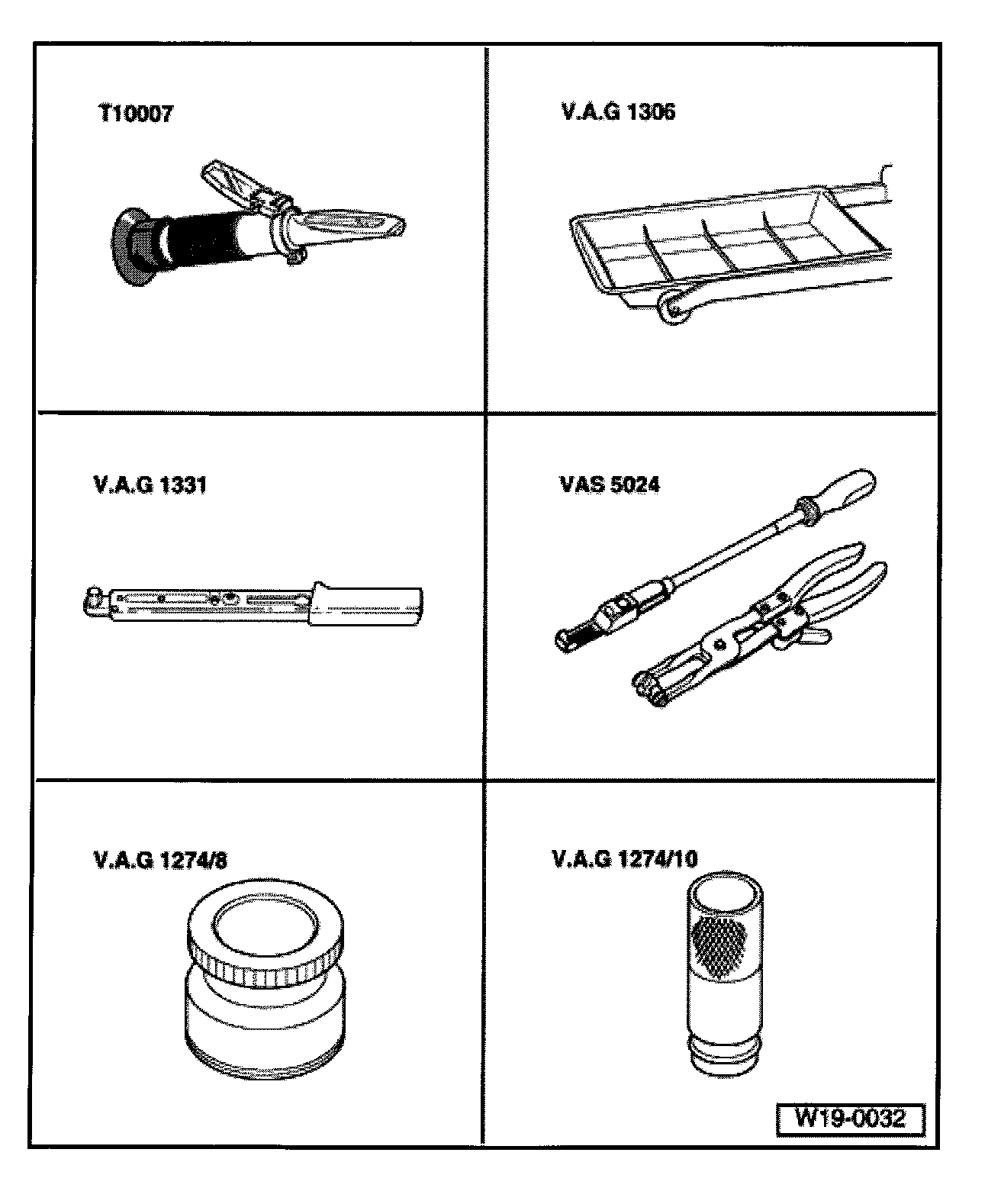 T10007

V.A.G 1306

V.A.G 1331

VAS 5024

V.A.G 1274/8

V.A.G 1274/10

W19-0032