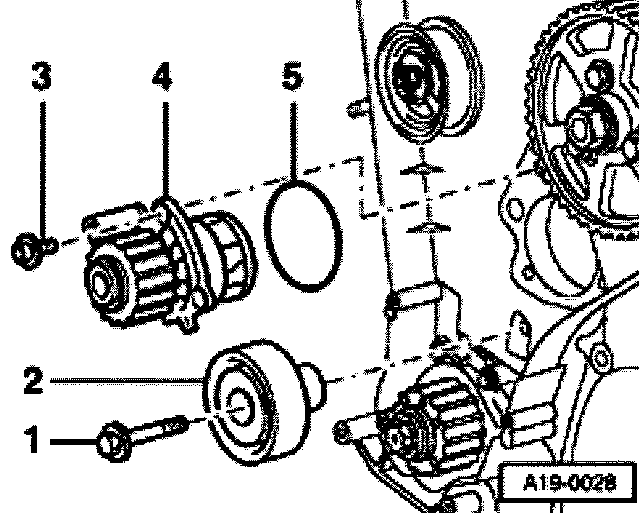 3
4
5
2
1
A19-0028