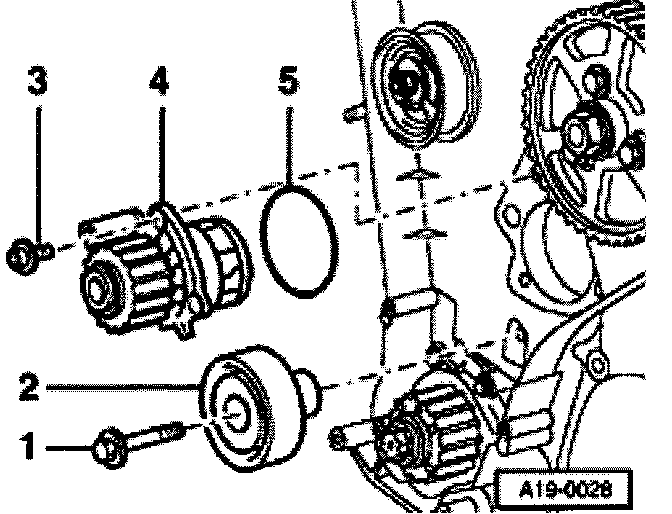 3
4
5
2
1
A19-0028