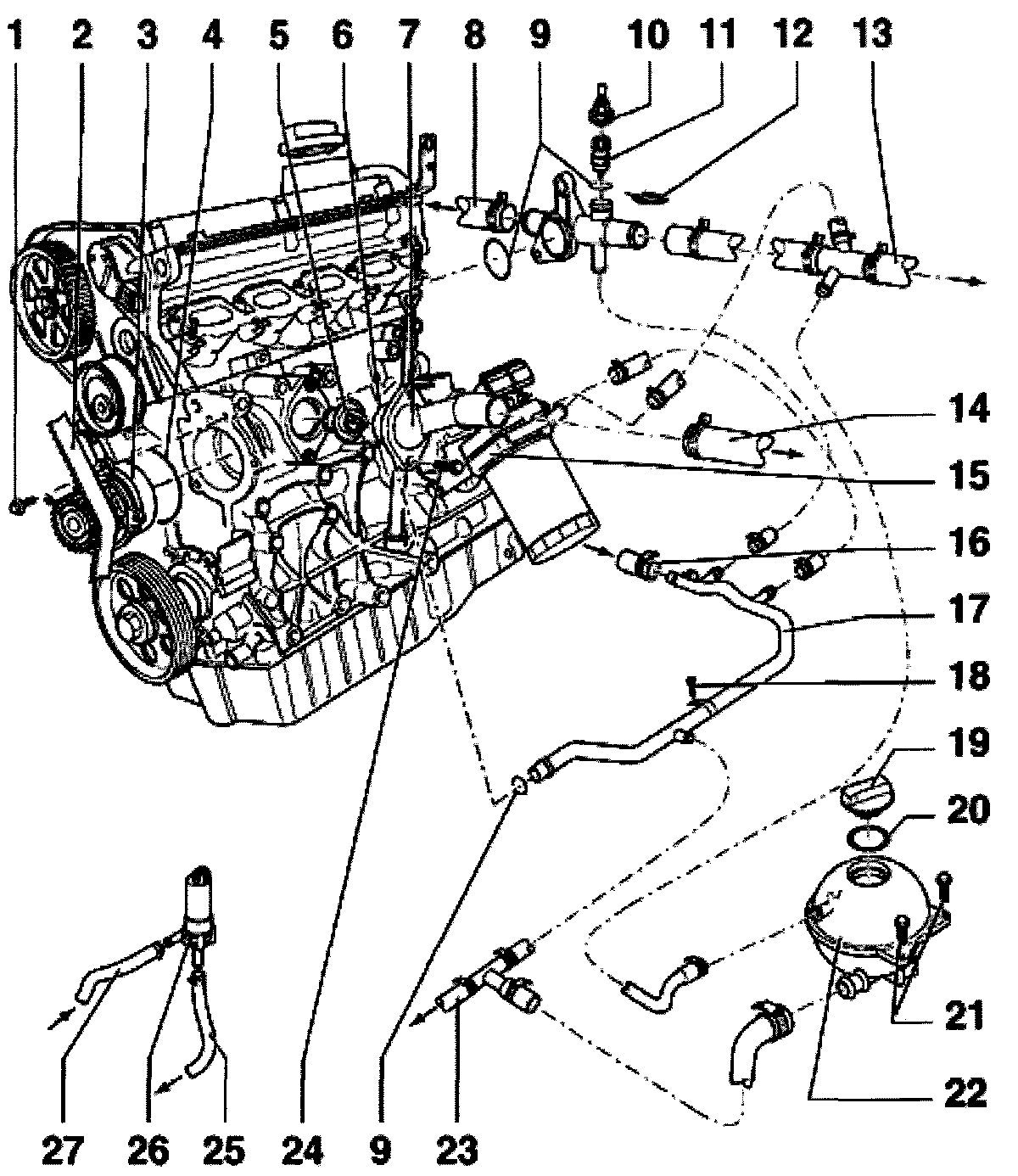 1 2 3 4 5 6 7 8 9 10 11 12 13

14

15

16

17

18

19

20

21

22

27 26 25 24 9 23